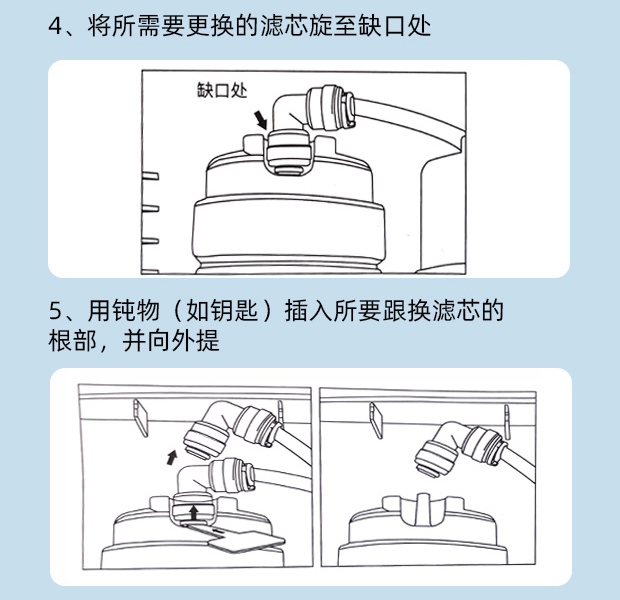 4、将所需要更换的滤芯旋至缺口处

缺口处

5、用钝物（如钥匙）插入所要跟换滤芯的根部，并向外提