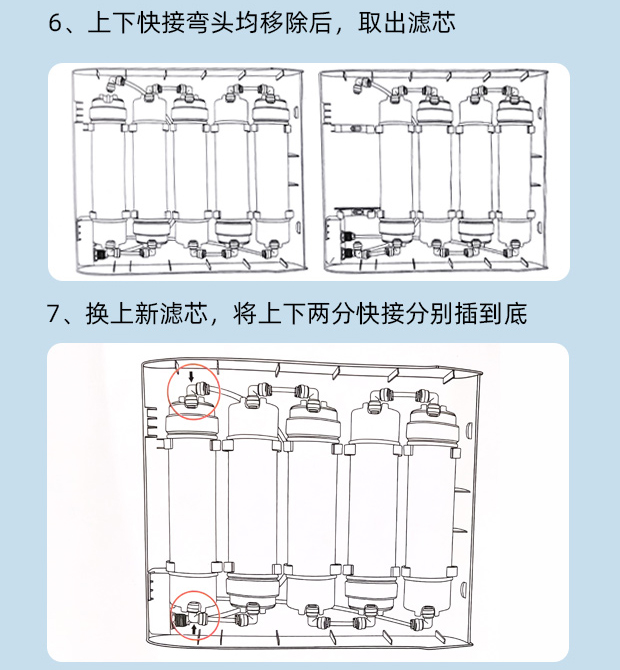 6、上下快接弯头均移除后，取出滤芯

7、换上新滤芯，将上下两分快接分别插到底