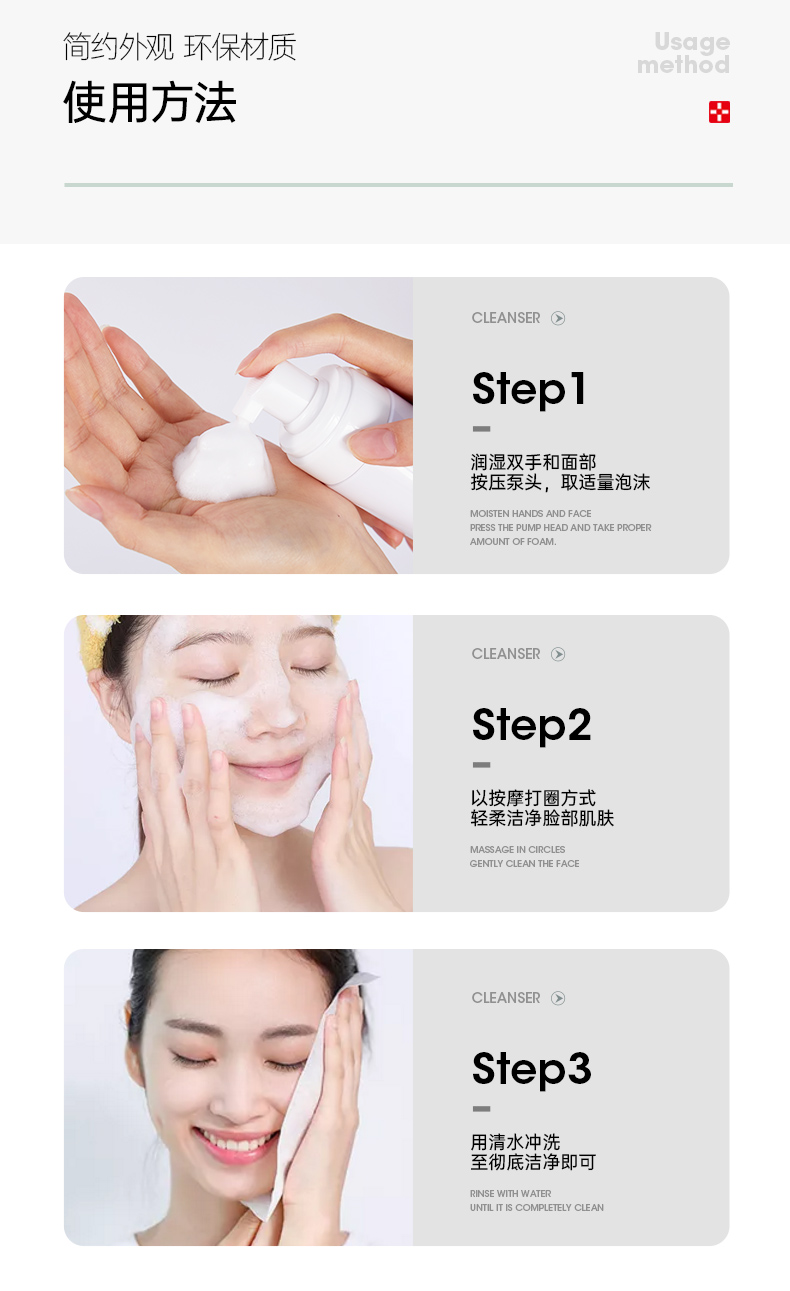 简约外观 环保材质

使用方法

Usage method

CLEANSER

Step1

润湿双手和面部
按压泵头，取适量泡沫

MOISTEN HANDS AND FACE
PRESS THE PUMP HEAD AND TAKE PROPER AMOUNT OF FOAM.

CLEANSER

Step2

以按摩打圈方式
轻柔洁净脸部肌肤

MASSAGE IN CIRCLES
GENTLY CLEAN THE FACE

CLEANSER

Step3

用清水冲洗
至彻底洁净即可

RINSE WITH WATER
UNTIL IT IS COMPLETELY CLEAN