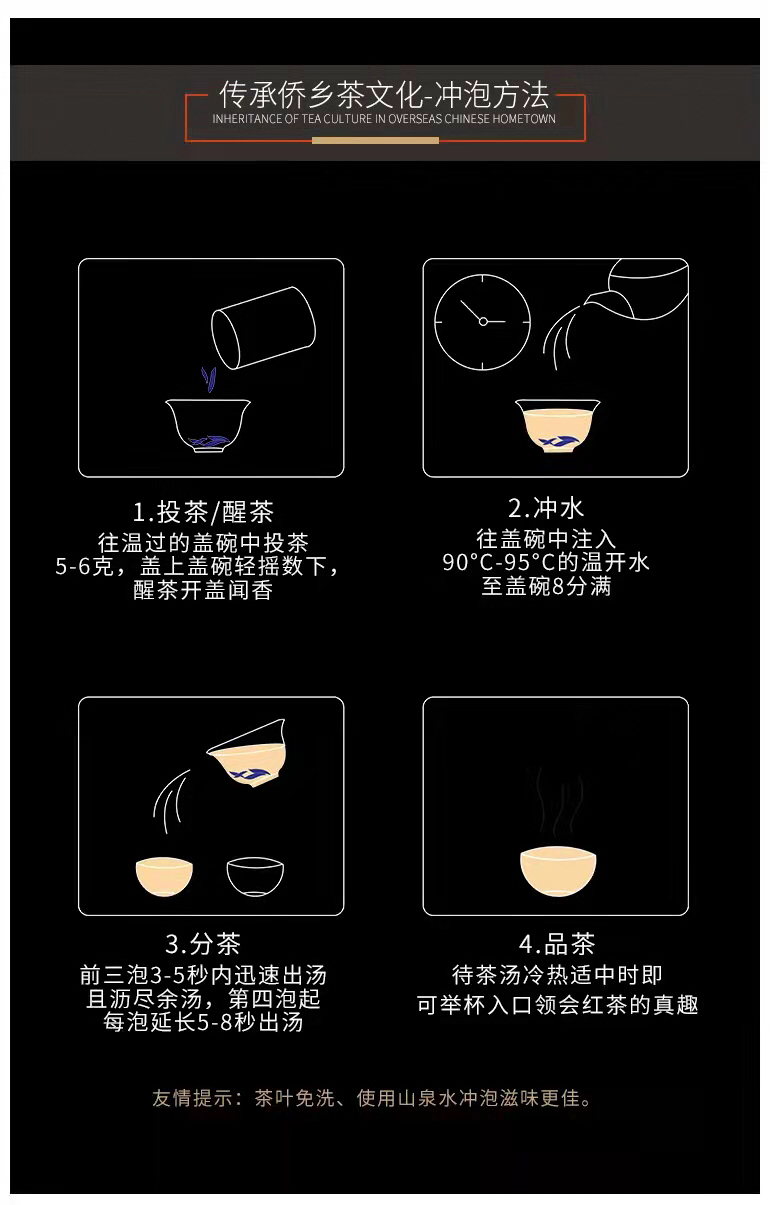 传承侨乡茶文化-冲泡方法
INHERITANCE OF TEA CULTURE IN OVERSEAS CHINESE HOMETOWN

1.投茶/醒茶
往温过的盖碗中投茶5-6克，盖上盖碗轻摇数下，醒茶开盖闻香

2.冲水
往盖碗中注入90°C-95°C的温开水至盖碗8分满

3.分茶
前三泡3-5秒内迅速出汤且沥尽余汤，第四泡起每泡延长5-8秒出汤

4.品茶
待茶汤冷热适中时即可举杯入口领会红茶的真趣

友情提示：茶叶免洗、使用山泉水冲泡滋味更佳。