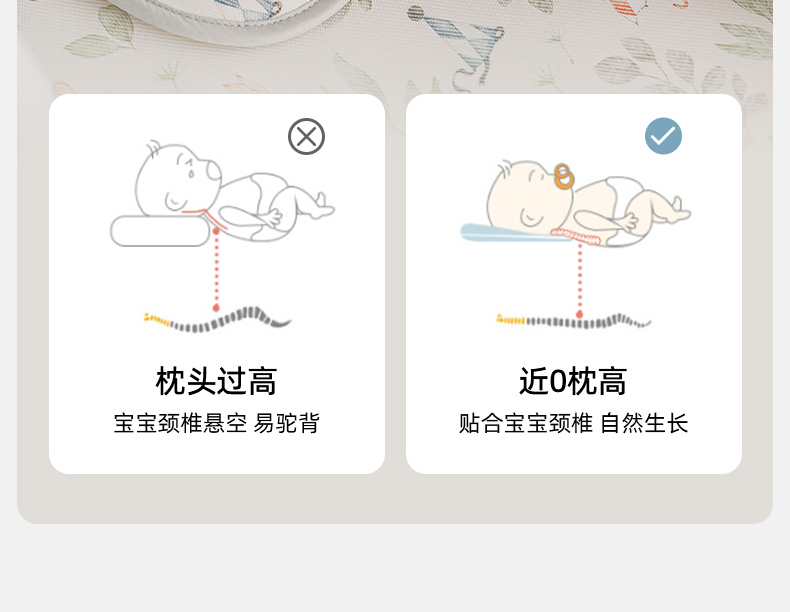 枕头过高

宝宝颈椎悬空 易驼背

近0枕高

贴合宝宝颈椎 自然生长