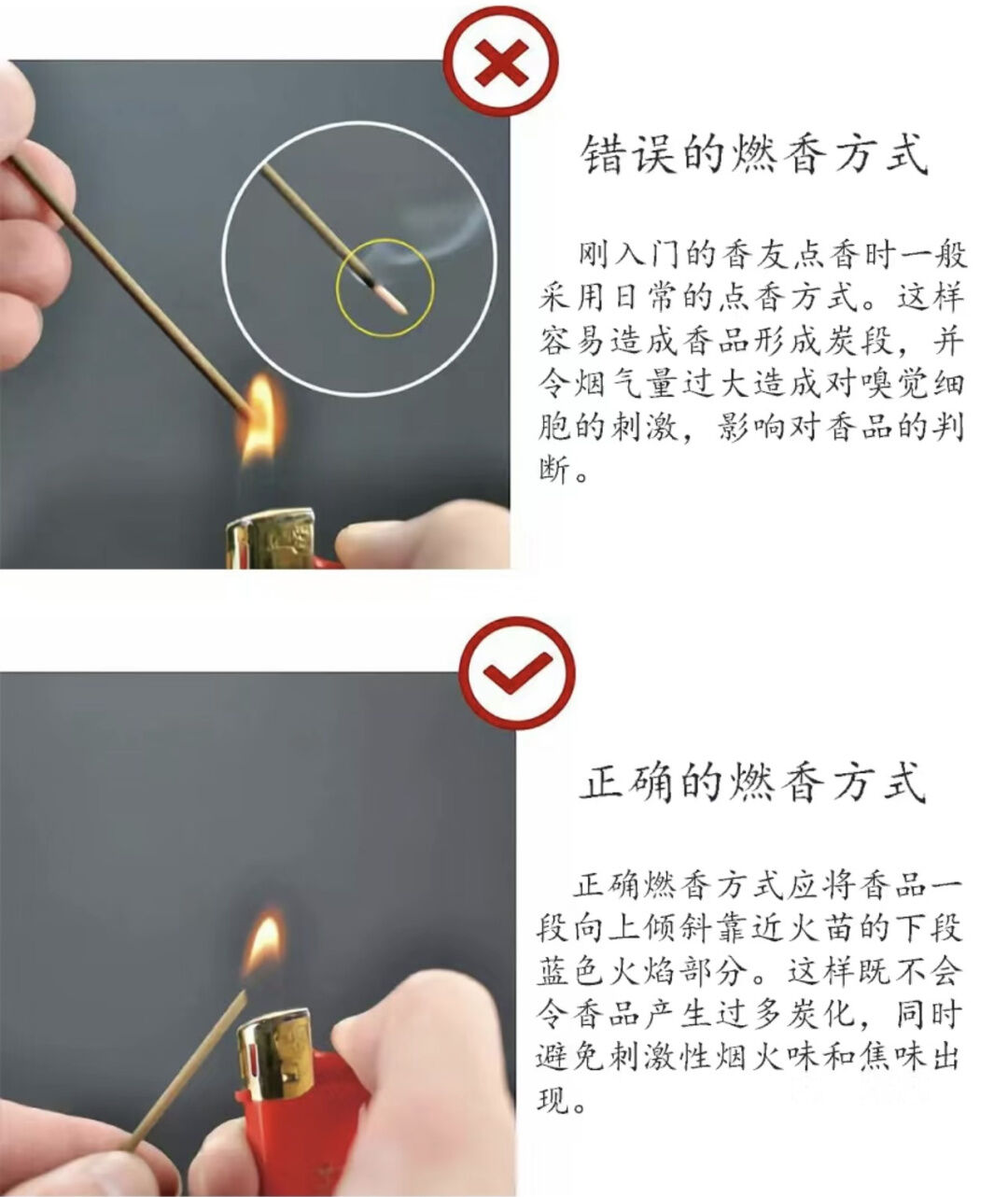 错误的燃香方式

刚入门的香友点香时一般采用日常的点香方式。这样容易造成香品形成炭段，并令烟气量过大造成对嗅觉细胞的刺激，影响对香品的判断。

正确的燃香方式

正确燃香方式应将香品一段向上倾斜靠近火苗的下段蓝色火焰部分。这样既不会令香品产生过多炭化，同时避免刺激性烟火味和焦味出现。