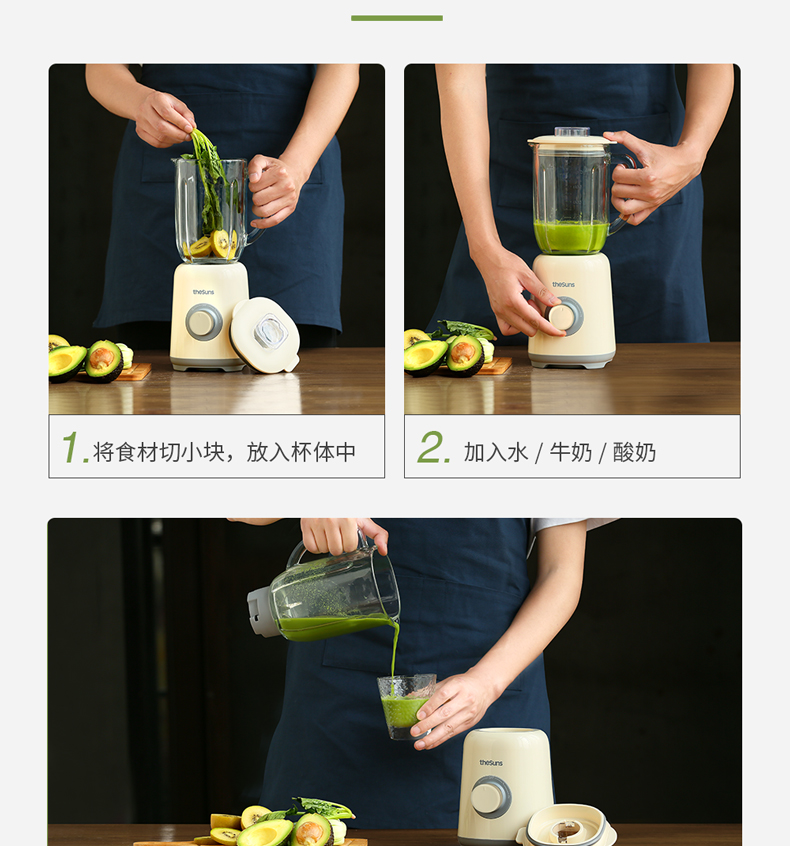 theSuns

1. 将食材切小块，放入杯体中

theSuns

2. 加入水 / 牛奶 / 酸奶

theSuns