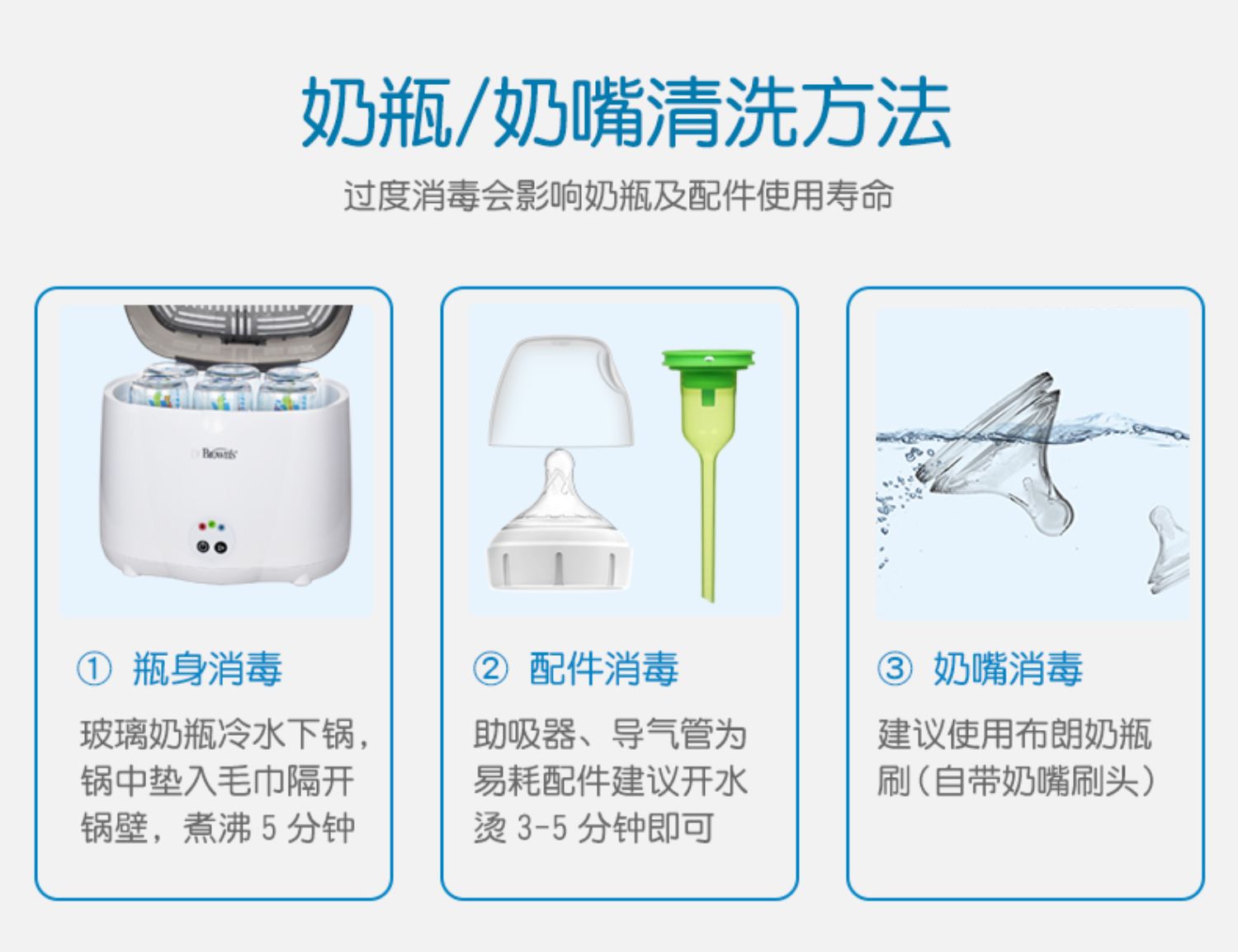 奶瓶/奶嘴清洗方法

过度消毒会影响奶瓶及配件使用寿命

Dr Brown's

① 瓶身消毒

玻璃奶瓶冷水下锅，锅中垫入毛巾隔开锅壁，煮沸 5 分钟

② 配件消毒

助吸器、导气管为易耗配件建议开水烫 3-5 分钟即可

③ 奶嘴消毒

建议使用布朗奶瓶刷（自带奶嘴刷头）