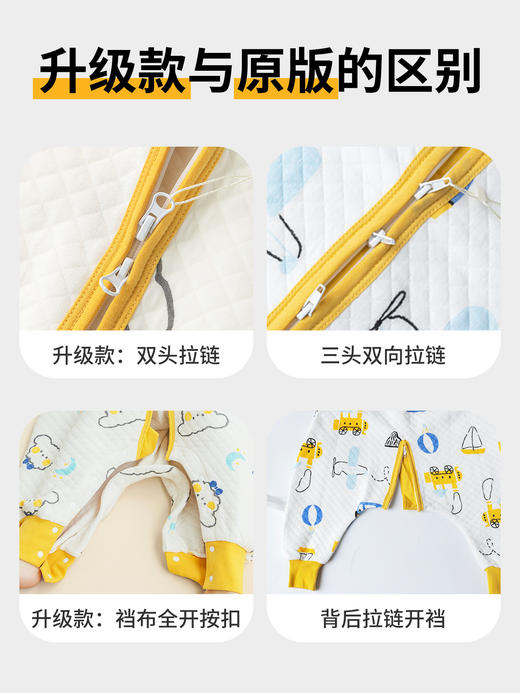 升级款与原版的区别

升级款：双头拉链

三头双向拉链

升级款：裆布全开按扣

背后拉链开裆