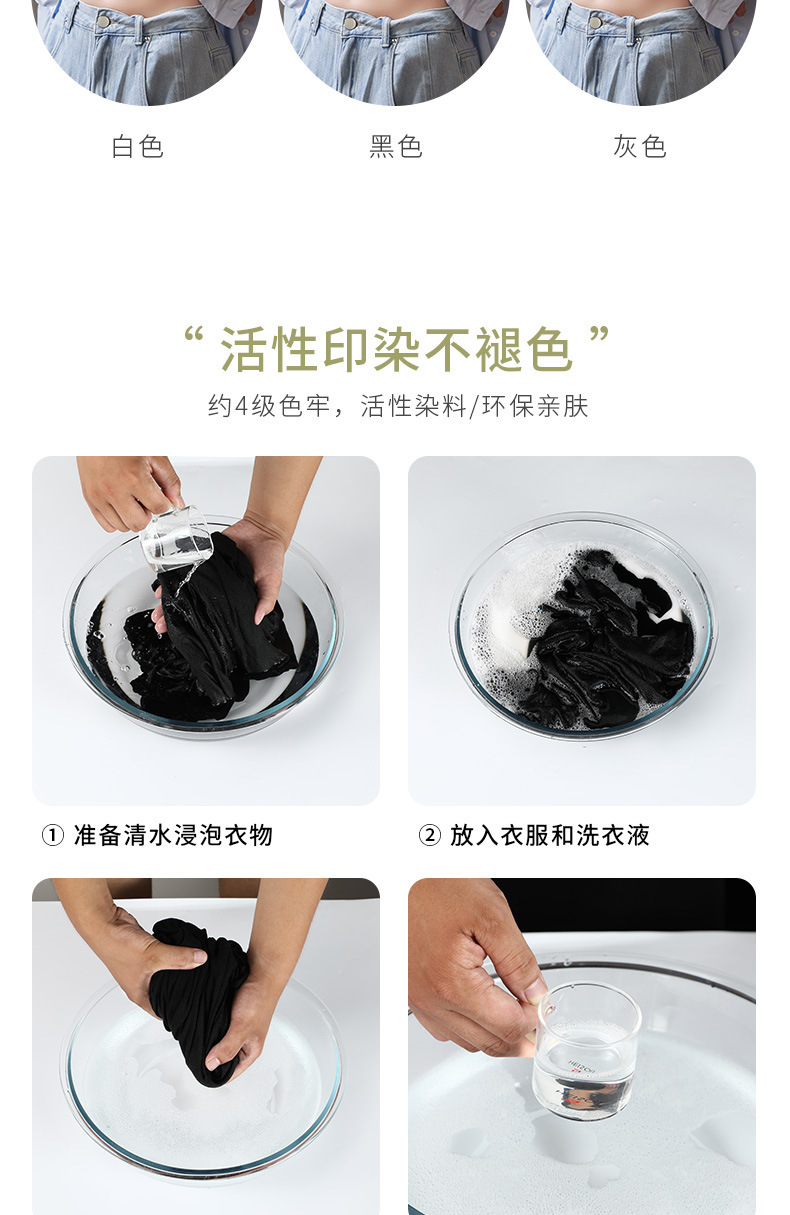 白色

黑色

灰色

“ 活性印染不褪色 ”

约4级色牢，活性染料/环保亲肤

① 准备清水浸泡衣物

② 放入衣服和洗衣液