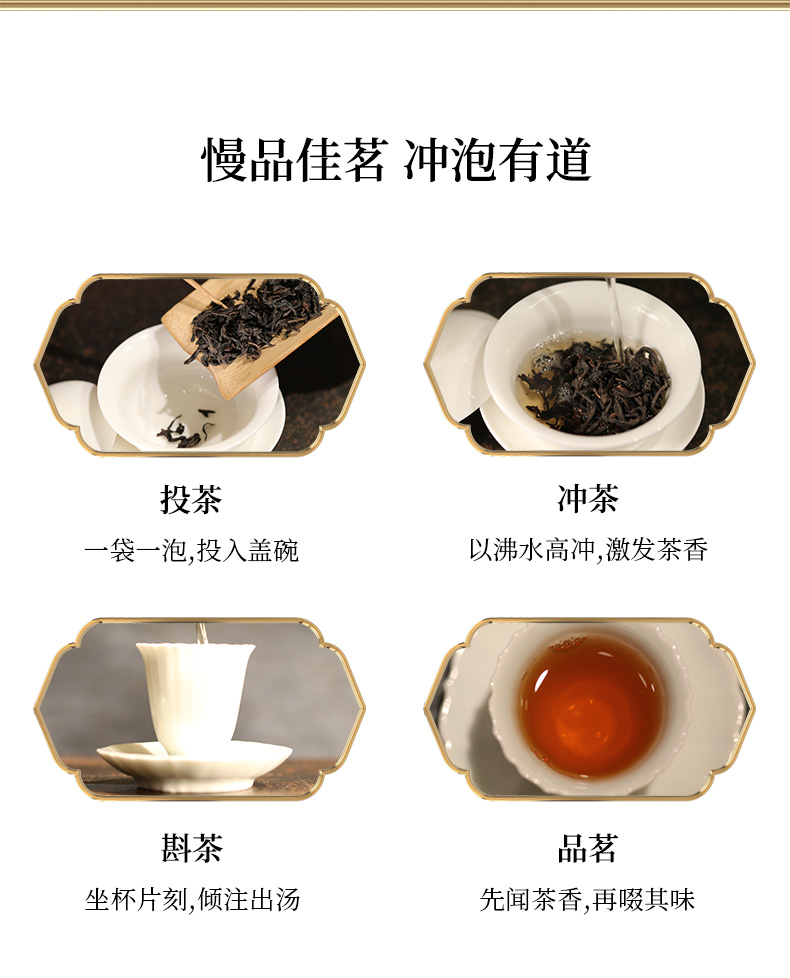 慢品佳茗 冲泡有道

投茶

一袋一泡,投入盖碗

冲茶

以沸水高冲,激发茶香

斟茶

坐杯片刻,倾注出汤

品茗

先闻茶香,再啜其味