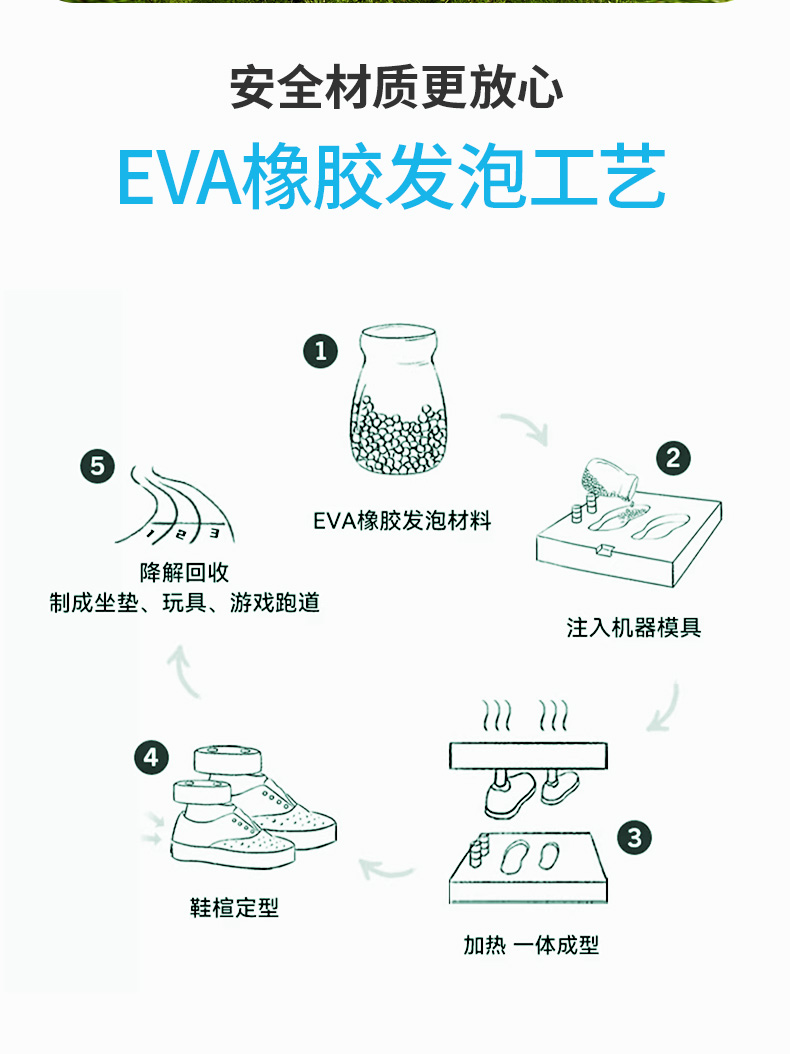 安全材质更放心

EVA橡胶发泡工艺

1

EVA橡胶发泡材料

2

注入机器模具

3

加热 一体成型

4

鞋楦定型

5

1 2 3

降解回收
制成坐垫、玩具、游戏跑道