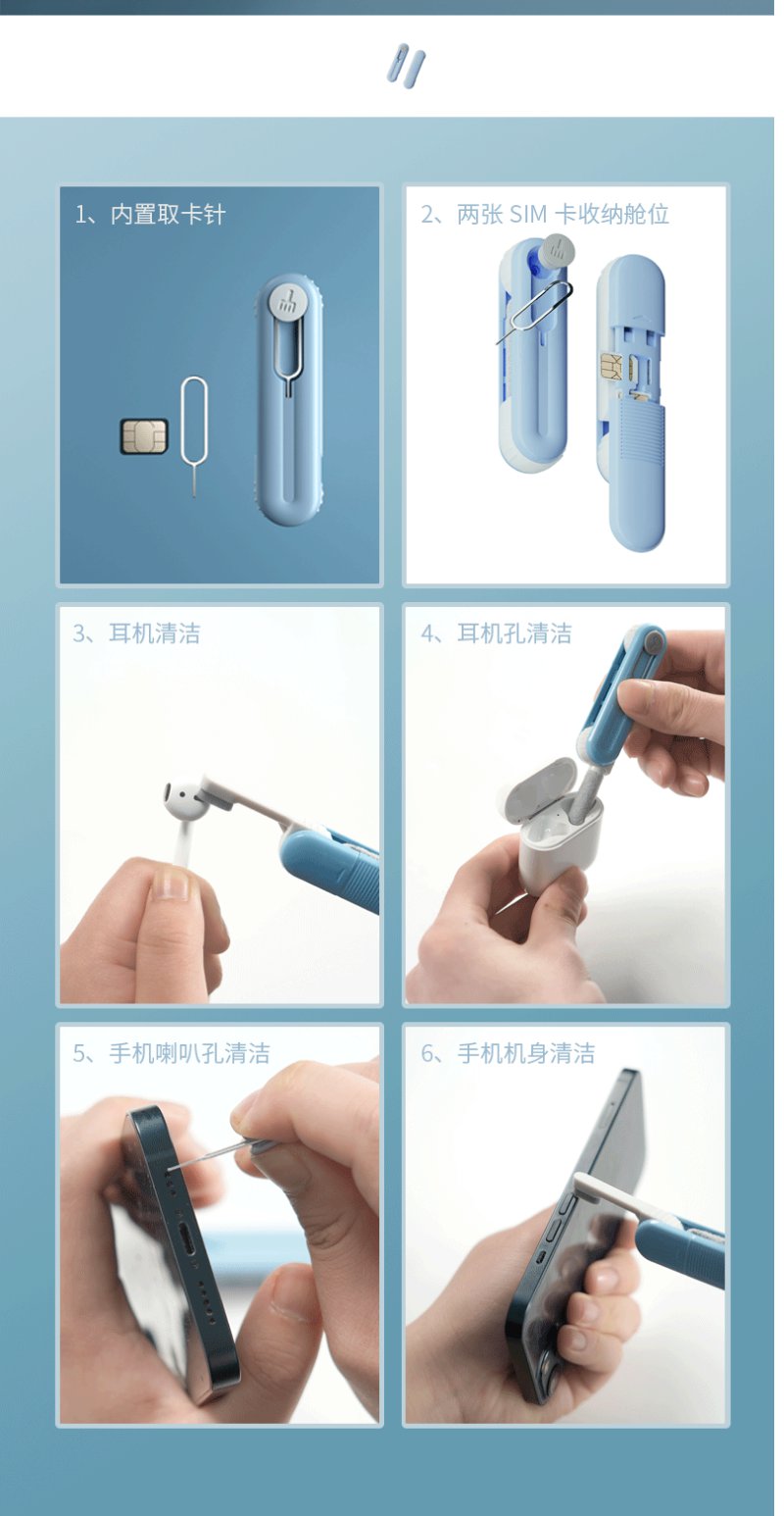 1、内置取卡针

2、两张 SIM 卡收纳舱位

3、耳机清洁

4、耳机孔清洁

5、手机喇叭孔清洁

6、手机机身清洁