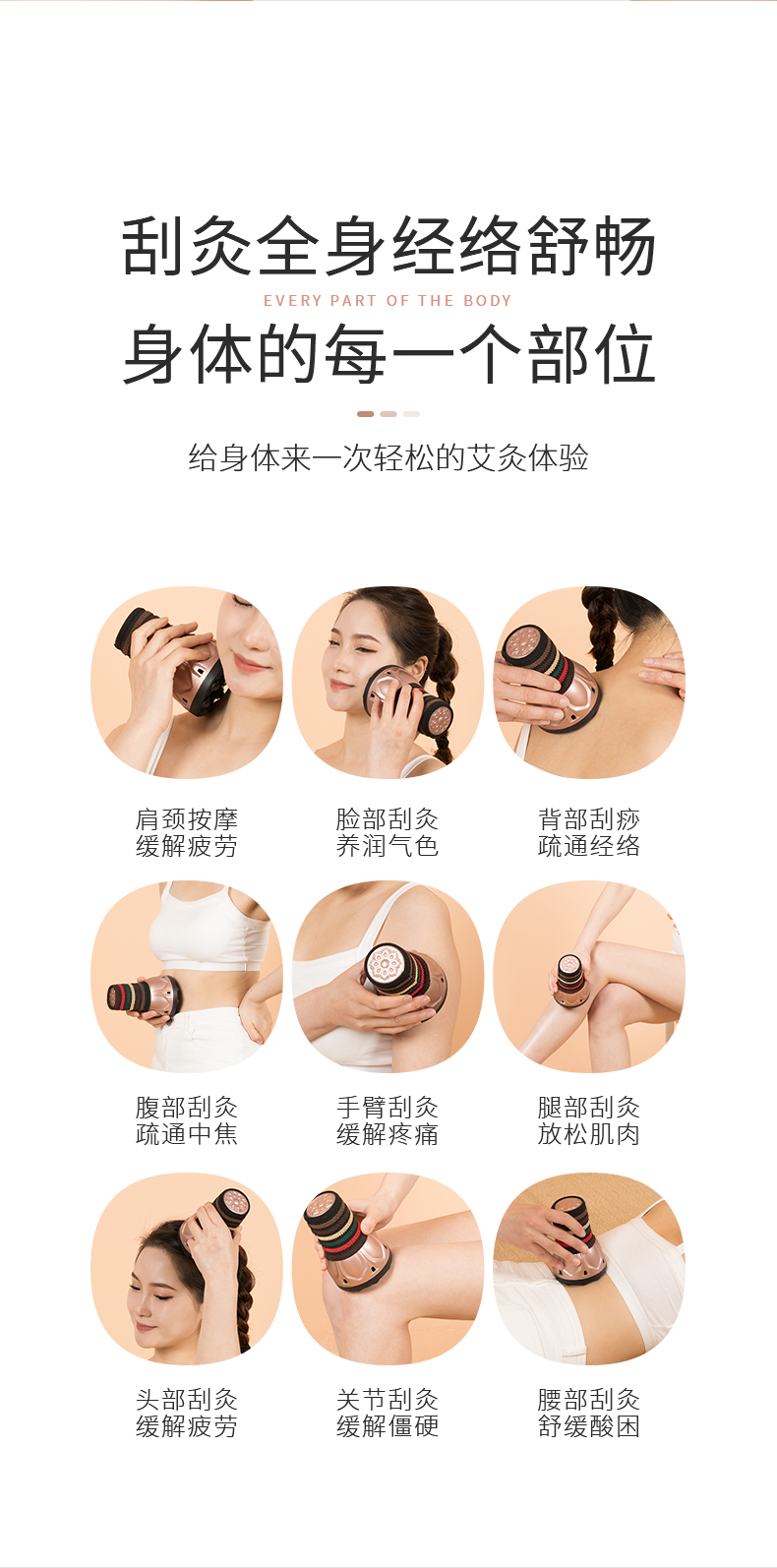 刮灸全身经络舒畅
EVERY PART OF THE BODY
身体的每一个部位

给身体来一次轻松的艾灸体验

肩颈按摩
缓解疲劳

脸部刮灸
养润气色

背部刮痧
疏通经络

腹部刮灸
疏通中焦

手臂刮灸
缓解疼痛

腿部刮灸
放松肌肉

头部刮灸
缓解疲劳

关节刮灸
缓解僵硬

腰部刮灸
舒缓酸困