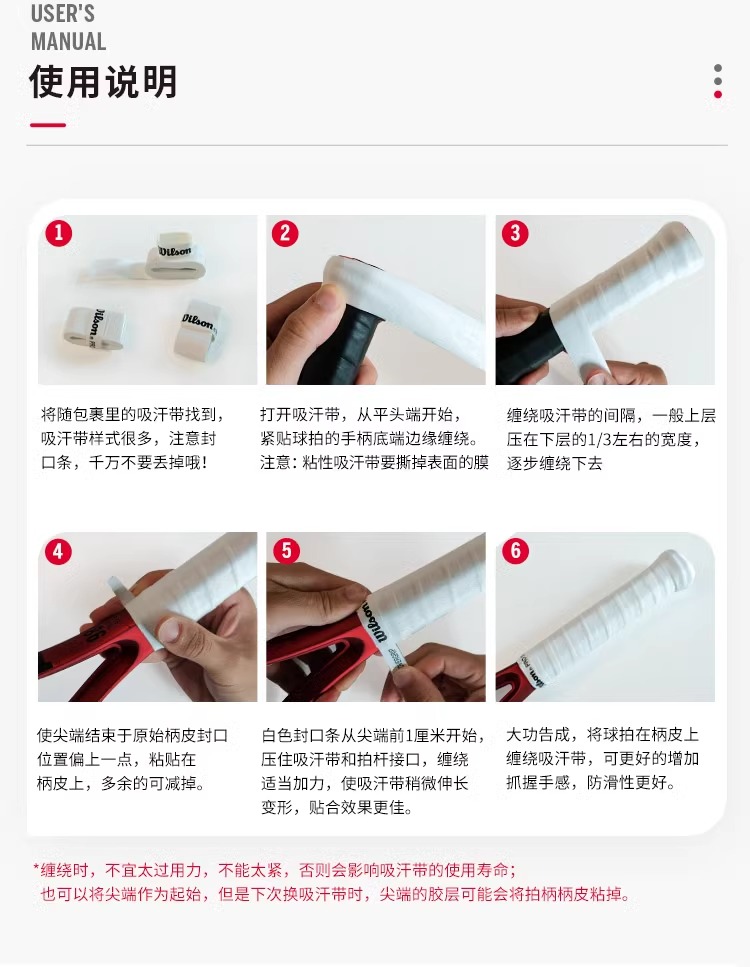 USER'S MANUAL

使用说明

1

Wilson

Wilson

Wilson

将随包裹里的吸汗带找到，吸汗带样式很多，注意封口条，千万不要丢掉哦！

2

打开吸汗带，从平头端开始，紧贴球拍的手柄底端边缘缠绕。注意：粘性吸汗带要撕掉表面的膜

3

缠绕吸汗带的间隔，一般上层压在下层的1/3左右的宽度，逐步缠绕下去

4

使尖端结束于原始柄皮封口位置偏上一点，粘贴在柄皮上，多余的可减掉。

5

Wilson

白色封口条从尖端前1厘米开始，压住吸汗带和拍杆接口，缠绕适当加力，使吸汗带稍微伸长变形，贴合效果更佳。

6

Wilson

大功告成，将球拍在柄皮上缠绕吸汗带，可更好的增加抓握手感，防滑性更好。

*缠绕时，不宜太过用力，不能太紧，否则会影响吸汗带的使用寿命；
也可以将尖端作为起始，但是下次换吸汗带时，尖端的胶层可能会将拍柄柄皮粘掉。