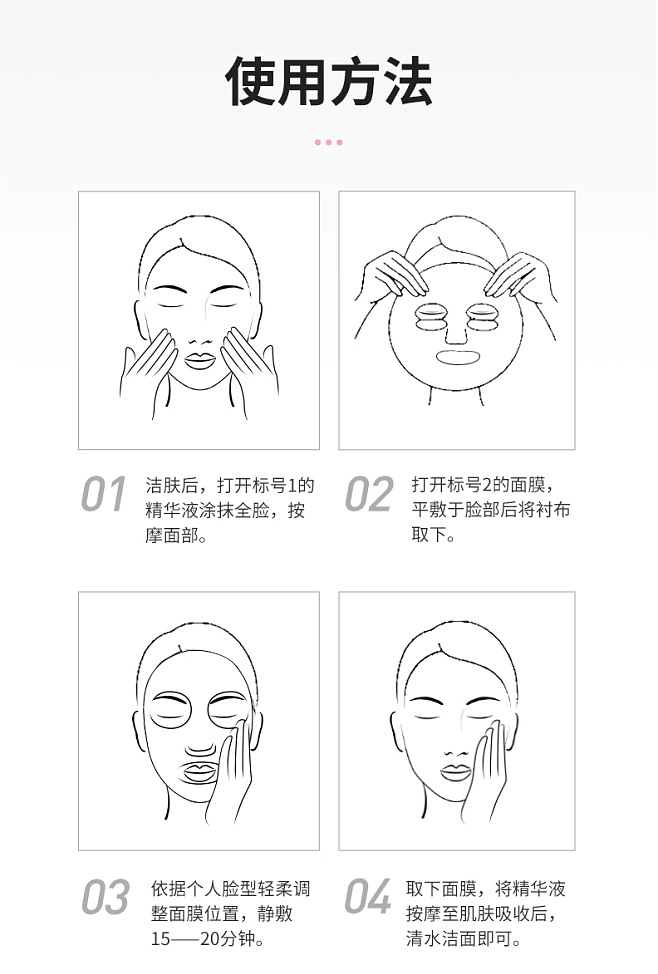 使用方法

01 洁肤后，打开标号1的精华液涂抹全脸，按摩面部。

02 打开标号2的面膜，平敷于脸部后将衬布取下。

03 依据个人脸型轻柔调整面膜位置，静敷15——20分钟。

04 取下面膜，将精华液按摩至肌肤吸收后，清水洁面即可。