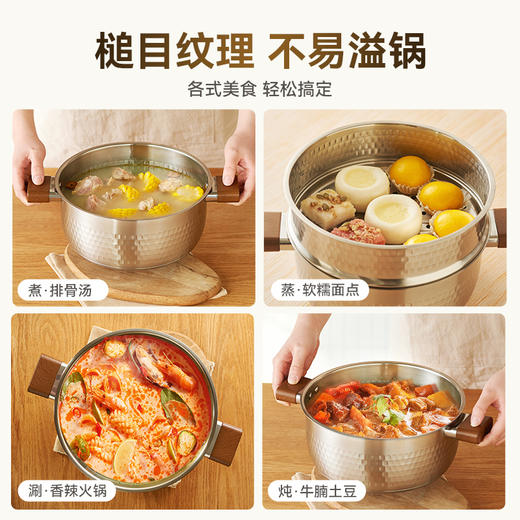 槌目纹理 不易溢锅

各式美食 轻松搞定

煮·排骨汤

蒸·软糯面点

涮·香辣火锅

炖·牛腩土豆