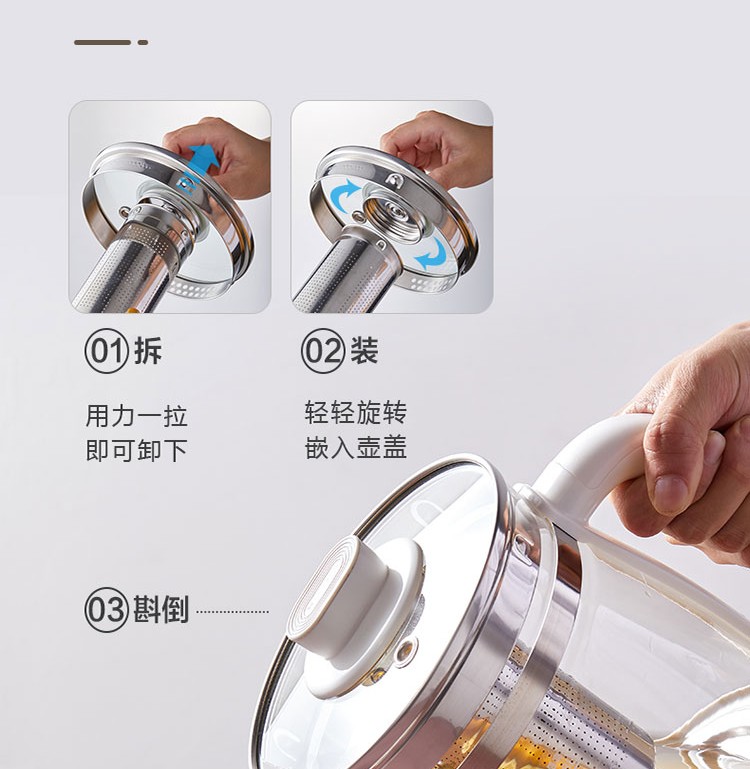 01 拆

用力一拉
即可卸下

02 装

轻轻旋转
嵌入壶盖

03 斟倒