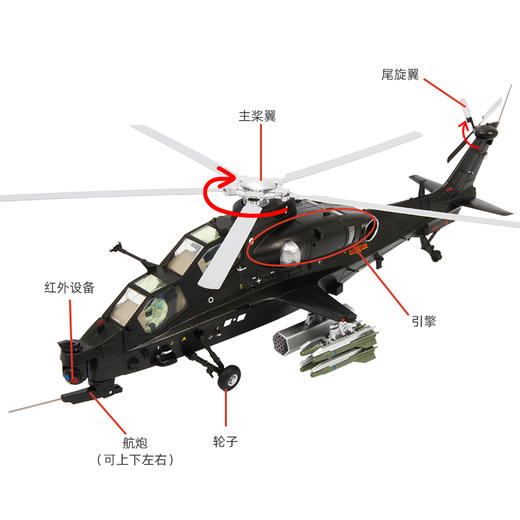 尾旋翼

主桨翼

红外设备

引擎

航炮
（可上下左右）

轮子