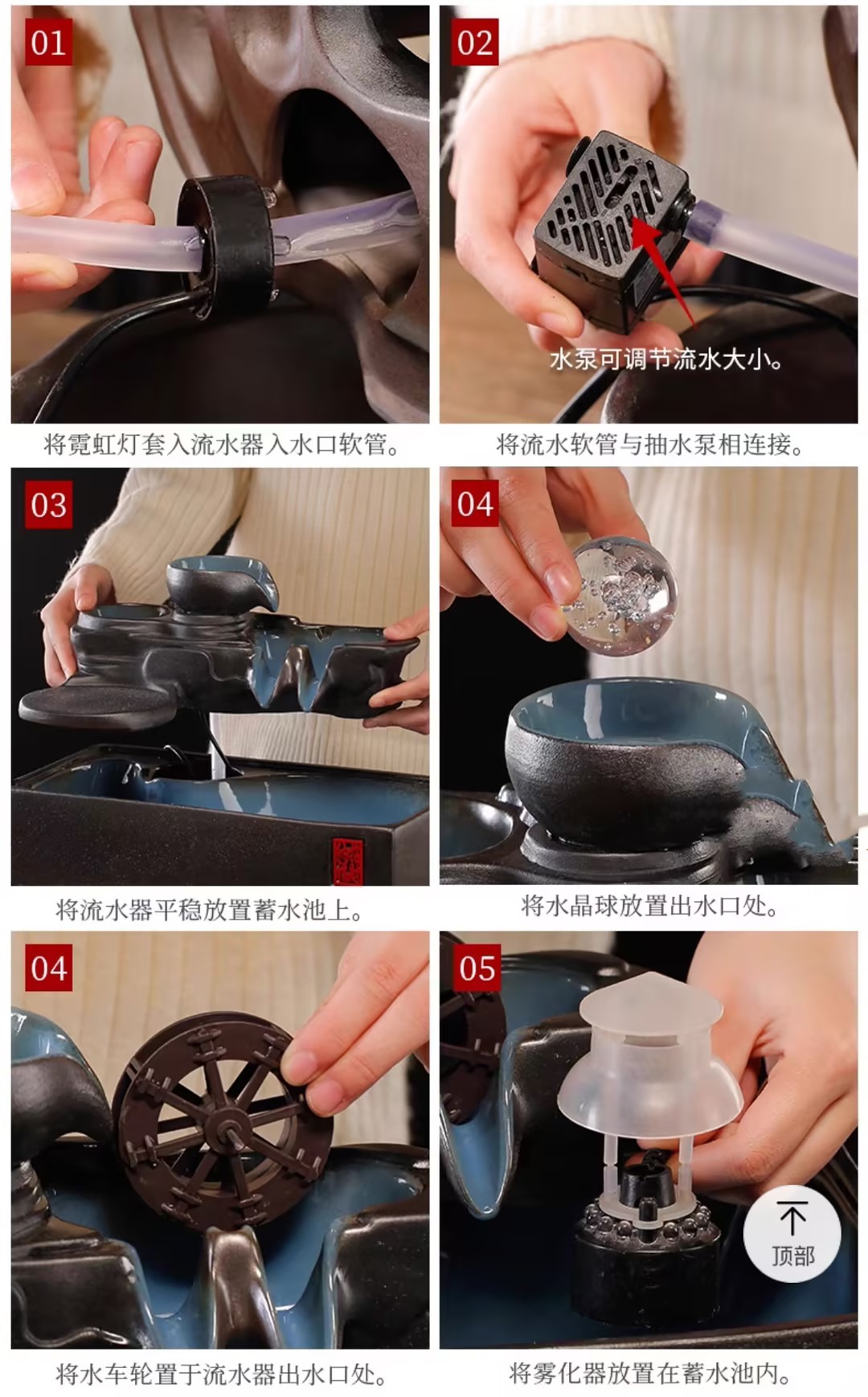 01

将霓虹灯套入流水器入水口软管。

02

水泵可调节流水大小。

将流水软管与抽水泵相连接。

03

将流水器平稳放置蓄水池上。

04

将水晶球放置出水口处。

04

将水车轮置于流水器出水口处。

05

顶部

将雾化器放置在蓄水池内。