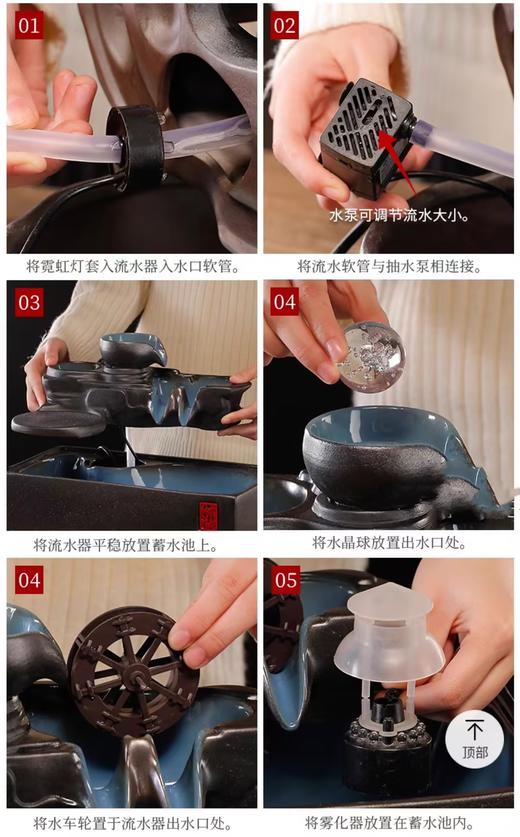 01

将霓虹灯套入流水器入水口软管。

02

水泵可调节流水大小。

将流水软管与抽水泵相连接。

03

将流水器平稳放置蓄水池上。

04

将水晶球放置出水口处。

04

将水车轮置于流水器出水口处。

05

顶部

将雾化器放置在蓄水池内。