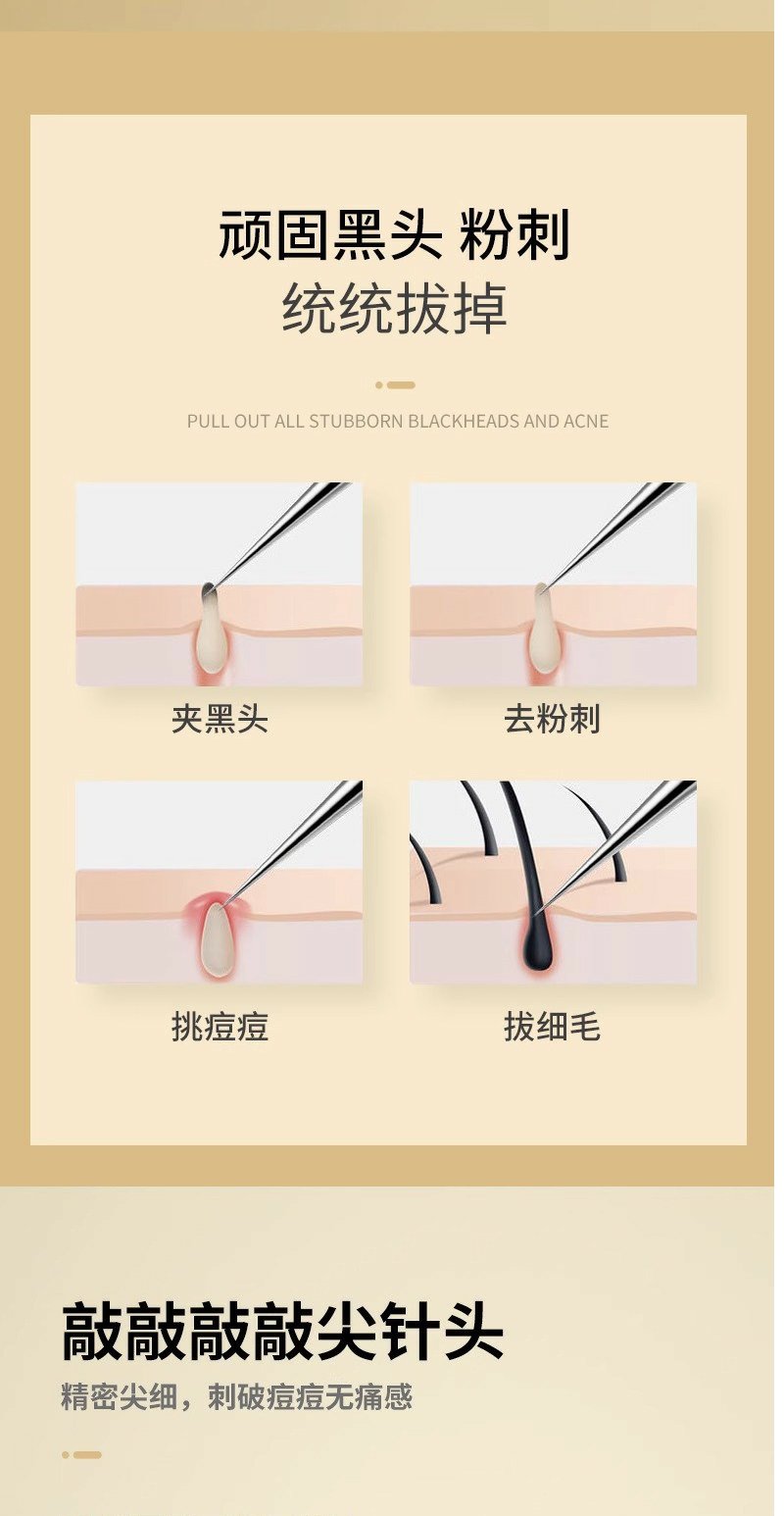 顽固黑头 粉刺
统统拔掉

PULL OUT ALL STUBBORN BLACKHEADS AND ACNE

夹黑头

去粉刺

挑痘痘

拔细毛

敲敲敲敲尖针头
精密尖细，刺破痘痘无痛感