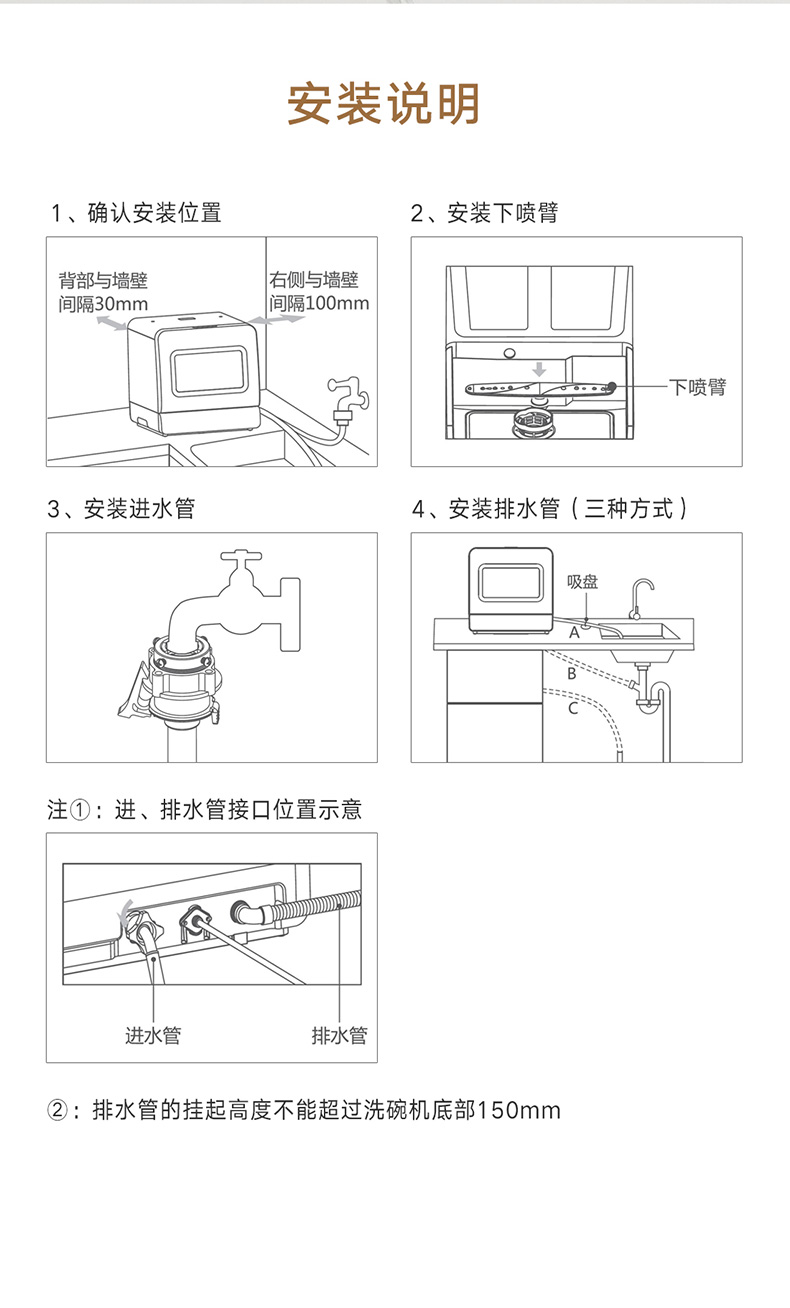 安装说明

1、确认安装位置

背部与墙壁间隔30mm

右侧与墙壁间隔100mm

2、安装下喷臂

下喷臂

3、安装进水管

4、安装排水管（三种方式）

吸盘

A

B

C

注①：进、排水管接口位置示意

进水管

排水管

②：排水管的挂起高度不能超过洗碗机底部150mm