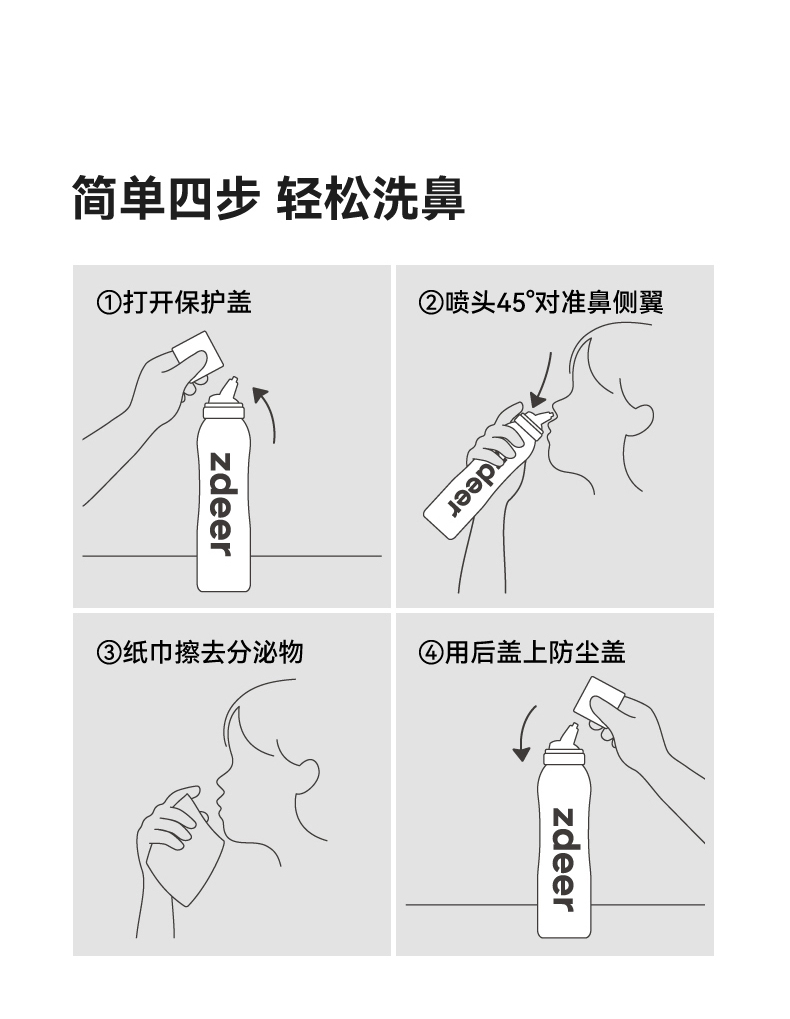 简单四步 轻松洗鼻

①打开保护盖

zdeer

②喷头45°对准鼻侧翼

zdeer

③纸巾擦去分泌物

④用后盖上防尘盖

zdeer