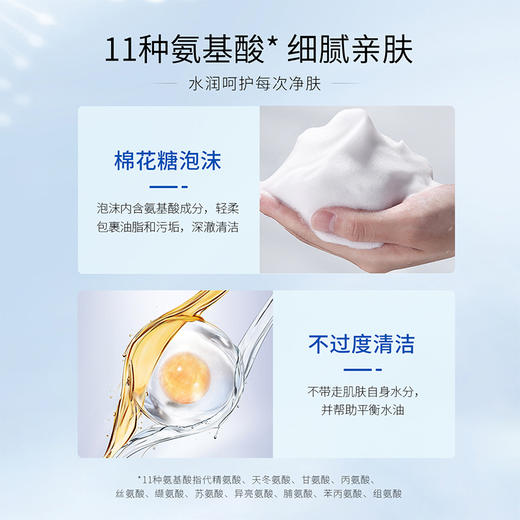 11种氨基酸* 细腻亲肤

水润呵护每次净肤

棉花糖泡沫

泡沫内含氨基酸成分，轻柔包裹油脂和污垢，深澈清洁

不过度清洁

不带走肌肤自身水分，并帮助平衡水油

*11种氨基酸指代精氨酸、天冬氨酸、甘氨酸、丙氨酸、丝氨酸、缬氨酸、苏氨酸、异亮氨酸、脯氨酸、苯丙氨酸、组氨酸