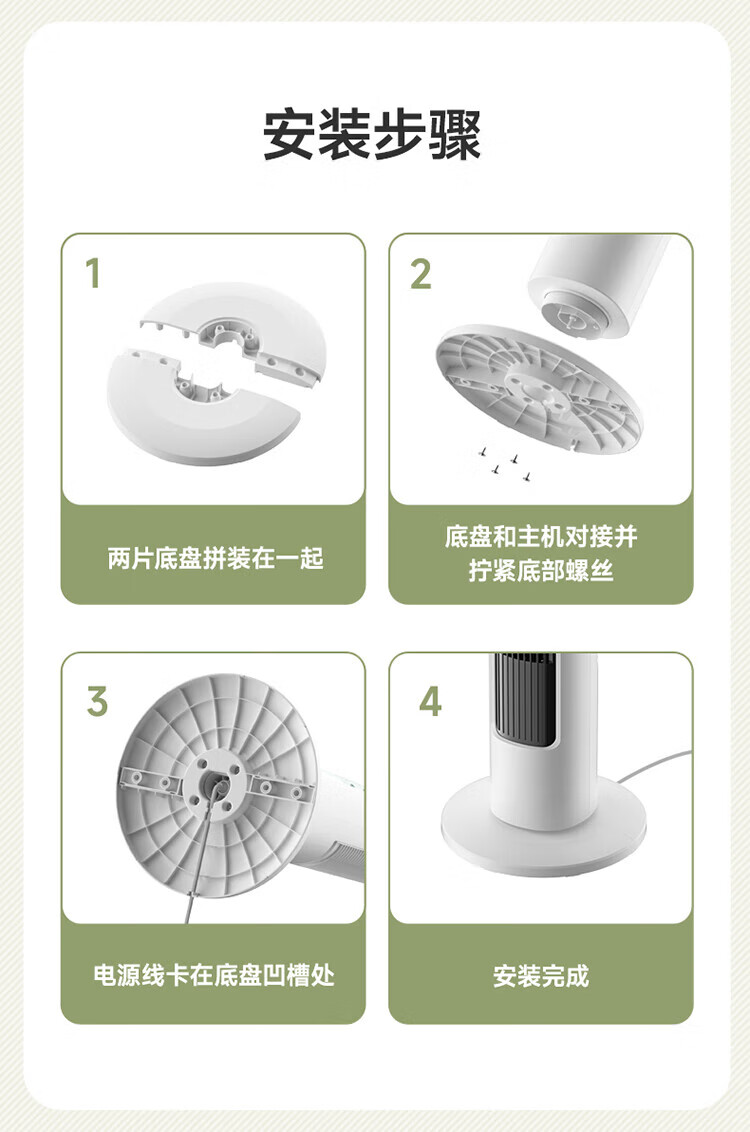 安装步骤

1

两片底盘拼装在一起

2

底盘和主机对接并拧紧底部螺丝

3

电源线卡在底盘凹槽处

4

安装完成