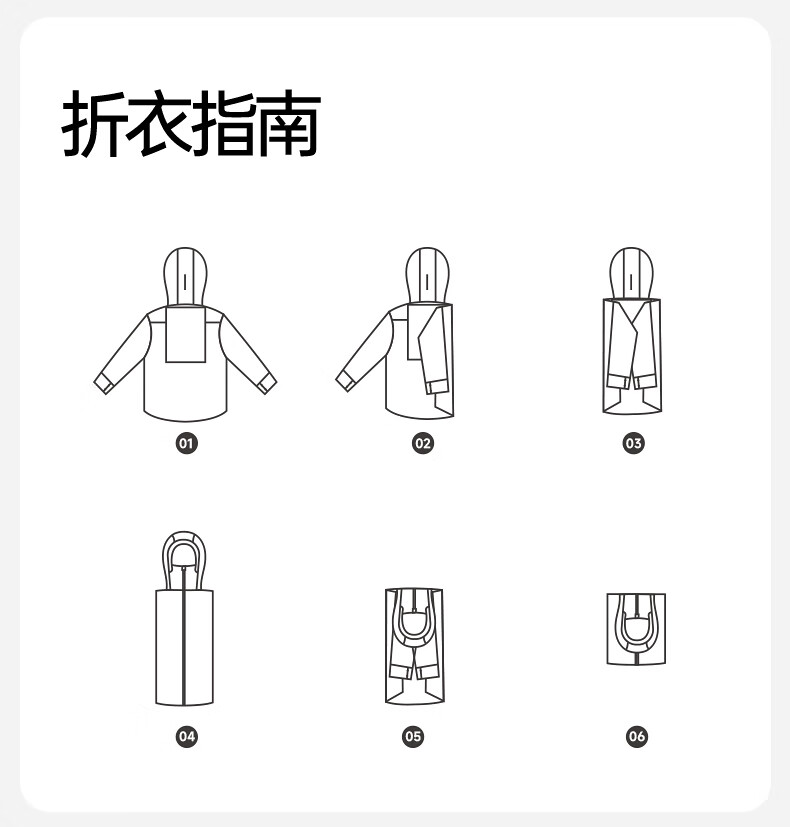 折衣指南

01

02

03

04

05

06