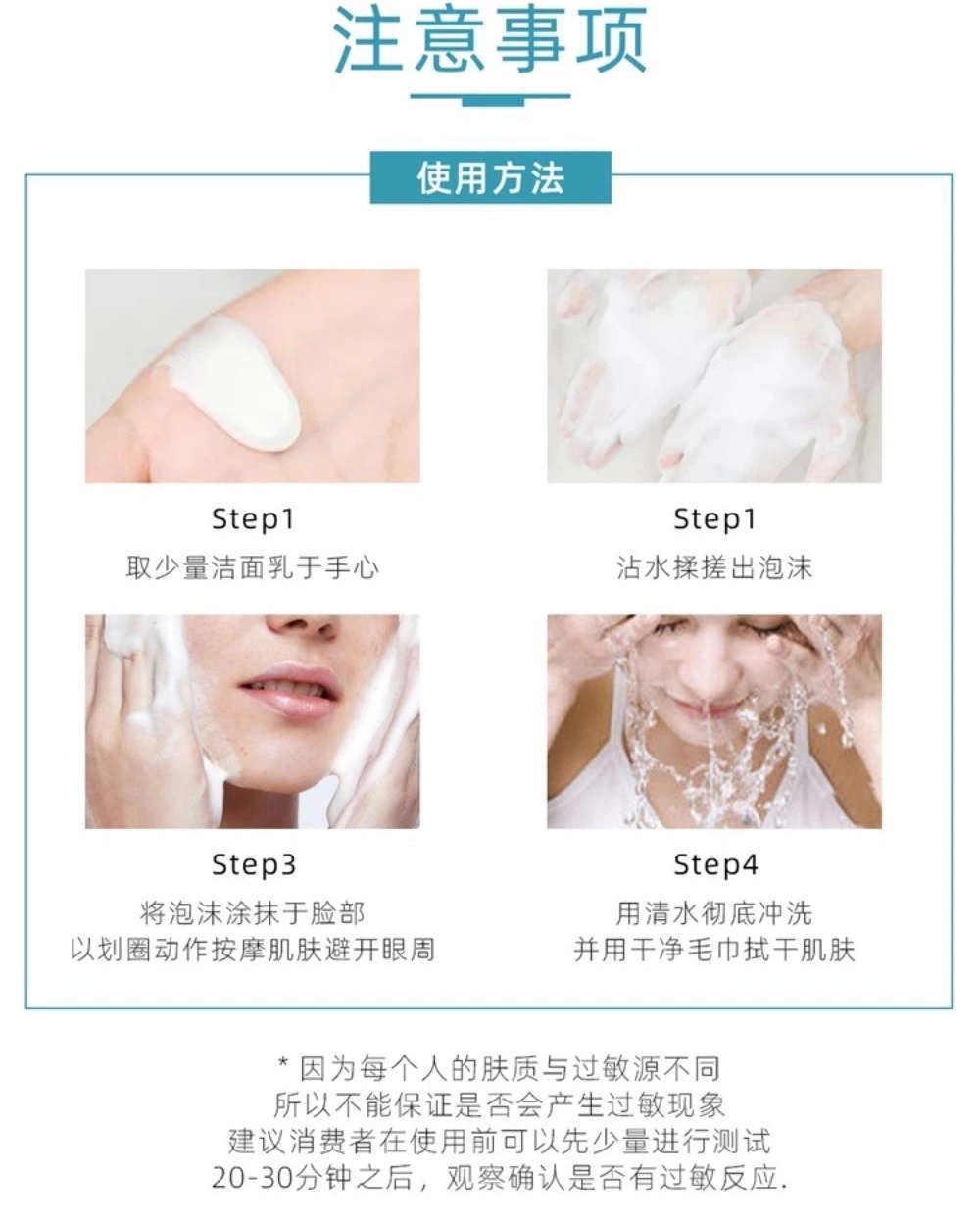 注意事项

使用方法

Step1
取少量洁面乳于手心

Step1
沾水揉搓出泡沫

Step3
将泡沫涂抹于脸部
以划圈动作按摩肌肤避开眼周

Step4
用清水彻底冲洗
并用干净毛巾拭干肌肤

* 因为每个人的肤质与过敏源不同
所以不能保证是否会产生过敏现象
建议消费者在使用前可以先少量进行测试
20-30分钟之后，观察确认是否有过敏反应.