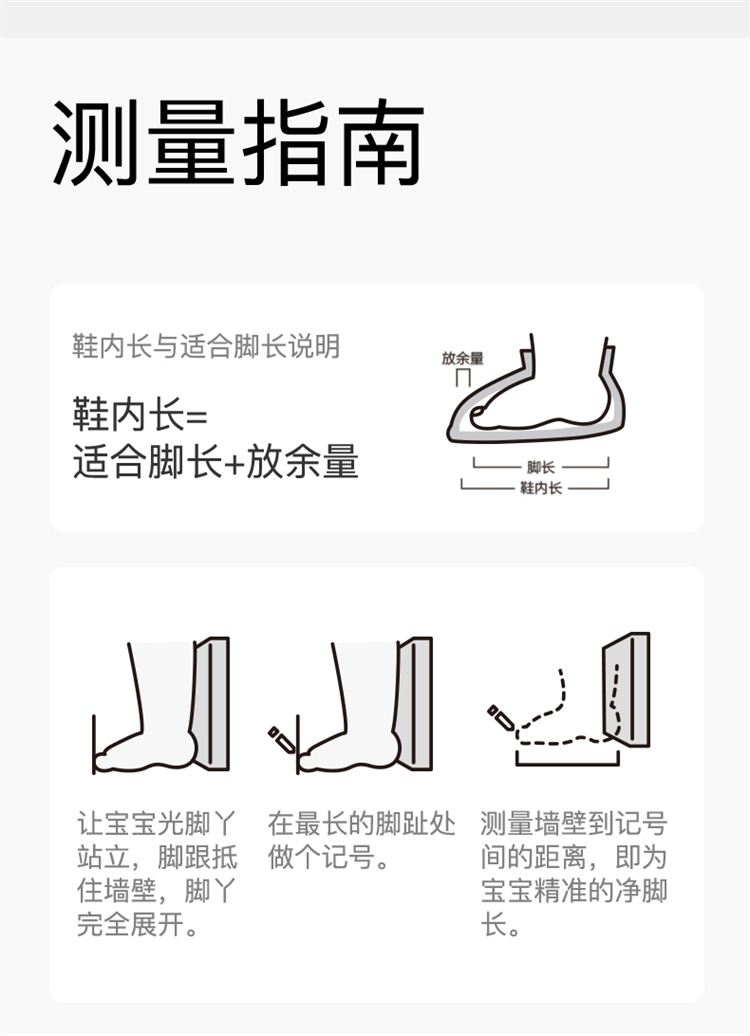 测量指南

鞋内长与适合脚长说明

鞋内长=
适合脚长+放余量

放余量

脚长

鞋内长

让宝宝光脚丫站立，脚跟抵住墙壁，脚丫完全展开。

在最长的脚趾处做个记号。

测量墙壁到记号间的距离，即为宝宝精准的净脚长。