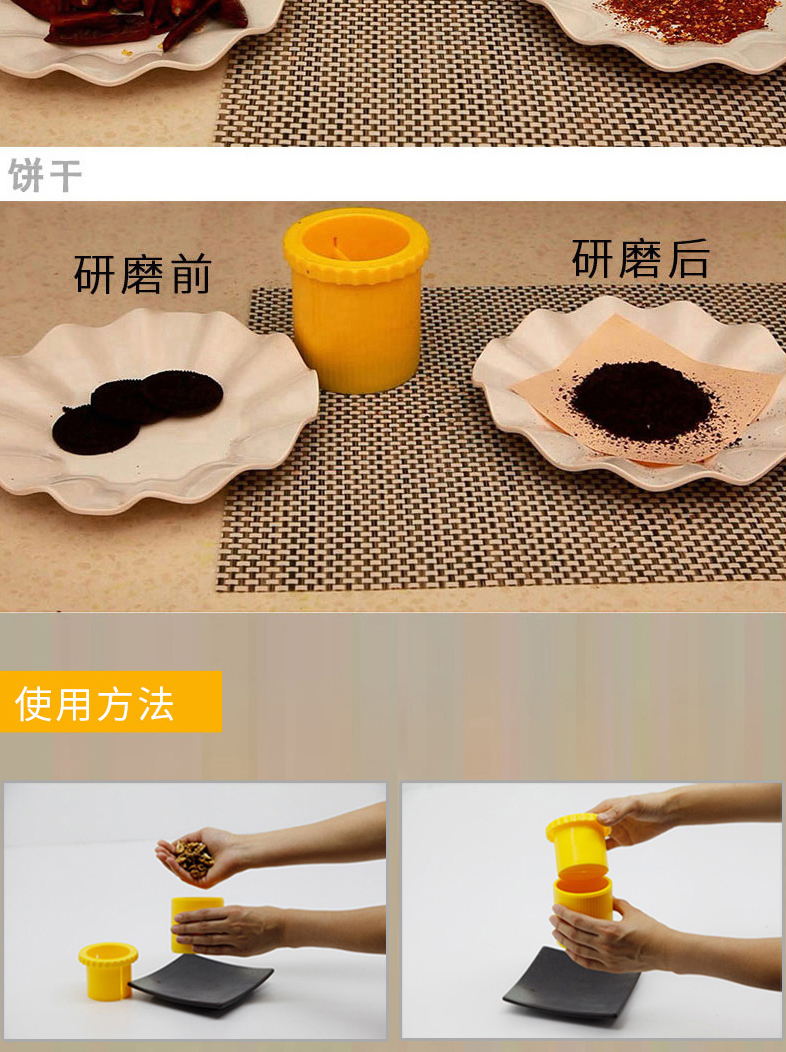 饼干

研磨前

研磨后

使用方法