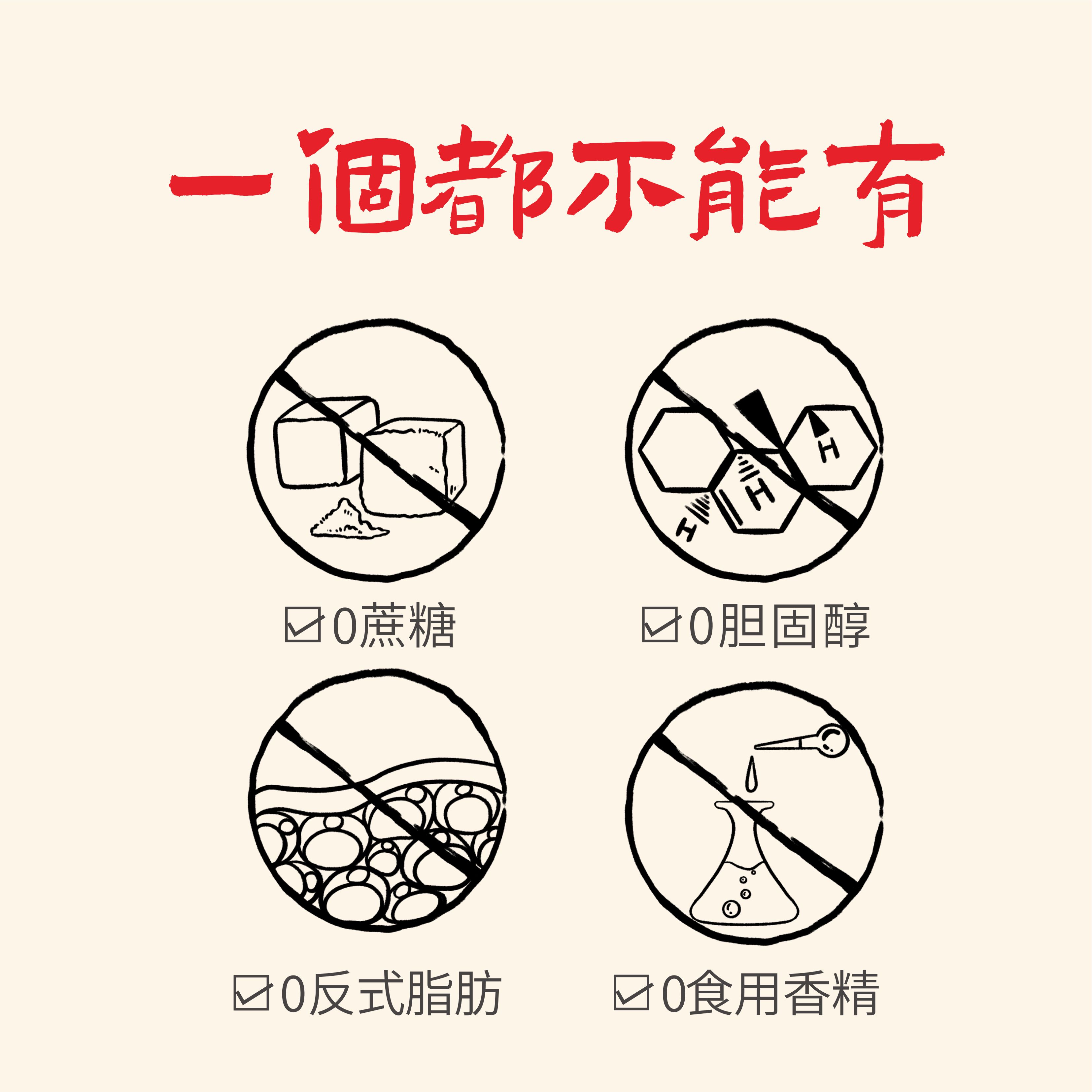 一個都不能有

H
H
H

☑0蔗糖

☑0胆固醇

☑0反式脂肪

☑0食用香精