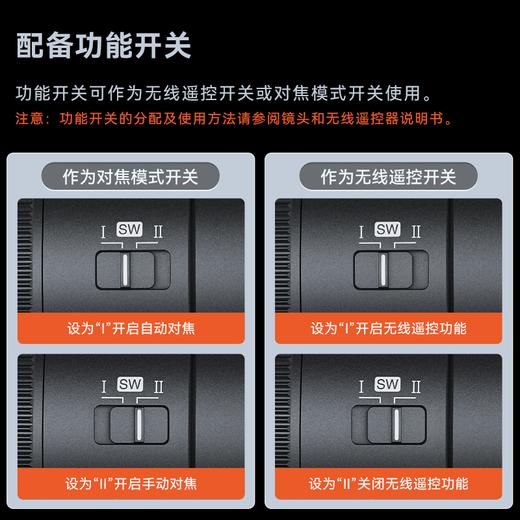 配备功能开关

功能开关可作为无线遥控开关或对焦模式开关使用。
注意：功能开关的分配及使用方法请参阅镜头和无线遥控器说明书。

作为对焦模式开关

I SW II

设为“I”开启自动对焦

I SW II

设为“II”开启手动对焦

作为无线遥控开关

I SW II

设为“I”开启无线遥控功能

I SW II

设为“II”关闭无线遥控功能