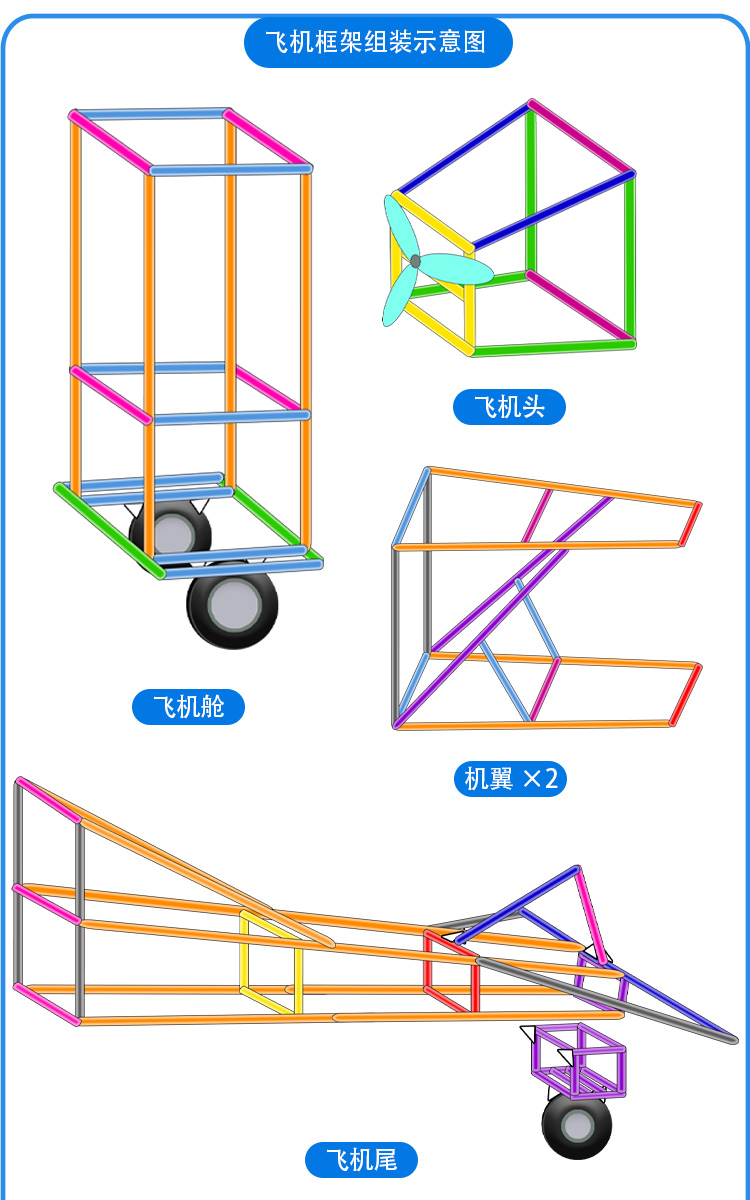 飞机框架组装示意图

飞机头

飞机舱

机翼 ×2

飞机尾