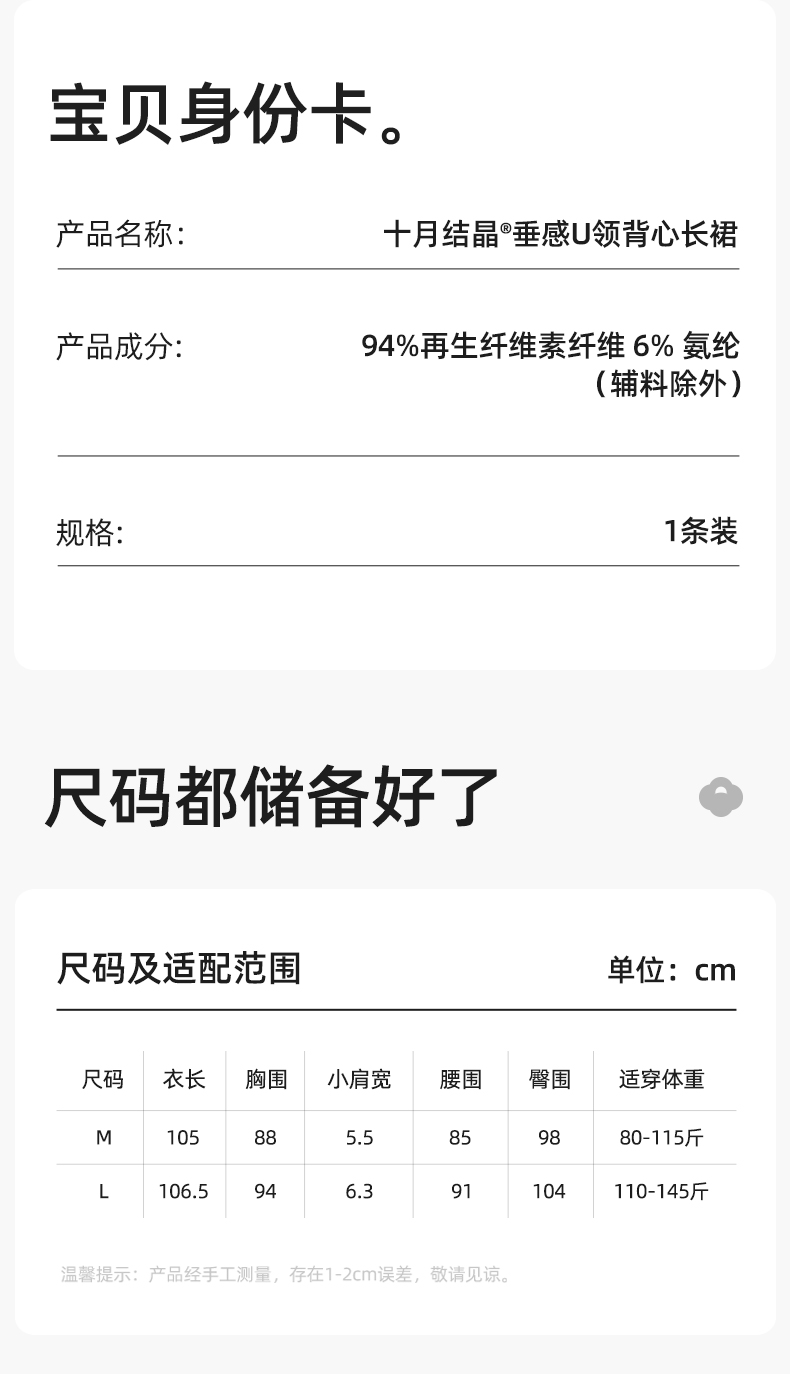 宝贝身份卡。

产品名称: 十月结晶®垂感U领背心长裙

产品成分: 94%再生纤维素纤维 6% 氨纶（辅料除外）

规格: 1条装

尺码都储备好了

尺码及适配范围 单位：cm

| 尺码 | 衣长 | 胸围 | 小肩宽 | 腰围 | 臀围 | 适穿体重 |
|---|---|---|---|---|---|---|
| M | 105 | 88 | 5.5 | 85 | 98 | 80-115斤 |
| L | 106.5 | 94 | 6.3 | 91 | 104 | 110-145斤 |

温馨提示：产品经手工测量，存在1-2cm误差，敬请见谅。