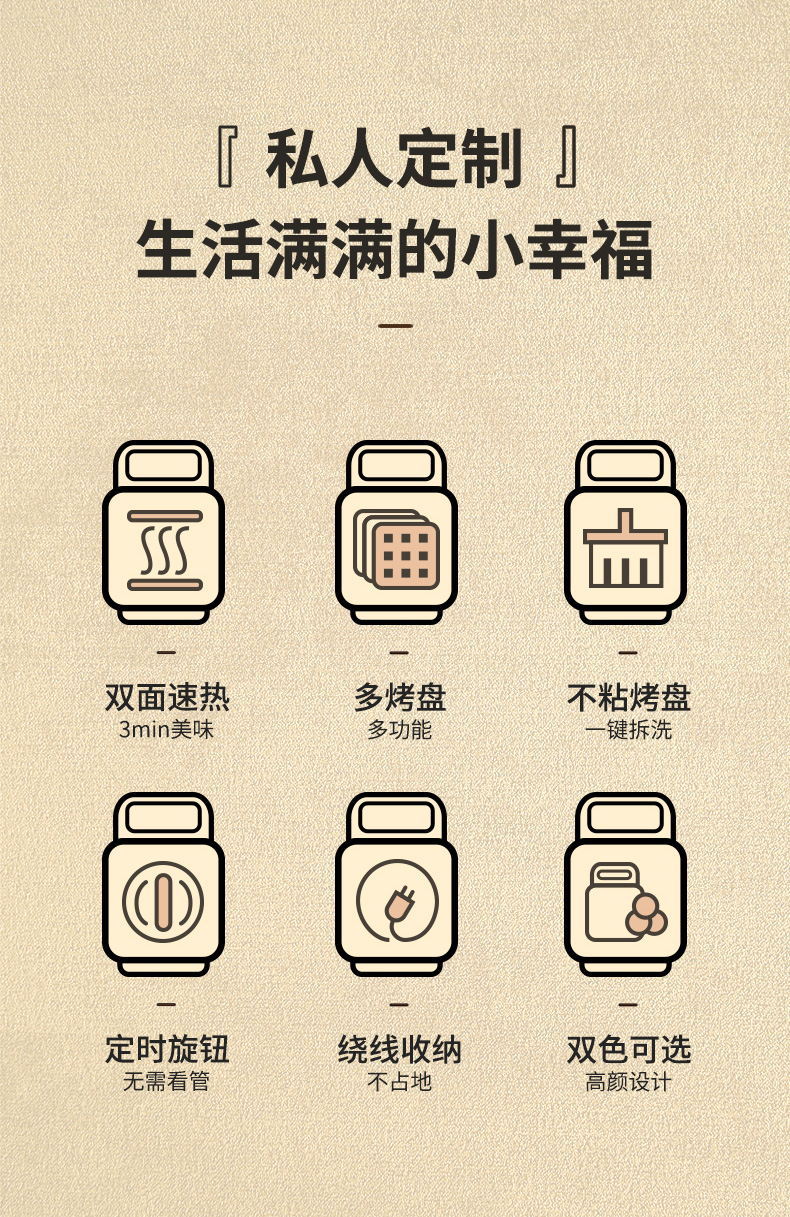 『 私人定制 』
生活满满的小幸福

双面速热
3min美味

多烤盘
多功能

不粘烤盘
一键拆洗

定时旋钮
无需看管

绕线收纳
不占地

双色可选
高颜设计