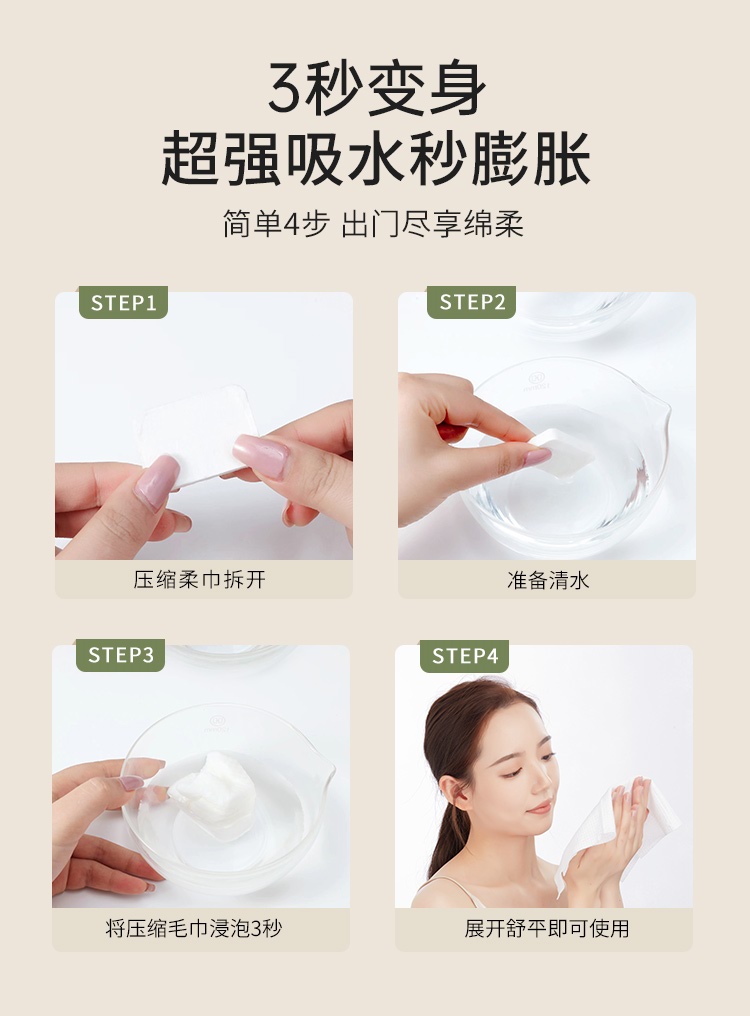 3秒变身
超强吸水秒膨胀

简单4步 出门尽享绵柔

STEP1

压缩柔巾拆开

STEP2

准备清水

STEP3

将压缩毛巾浸泡3秒

STEP4

展开舒平即可使用