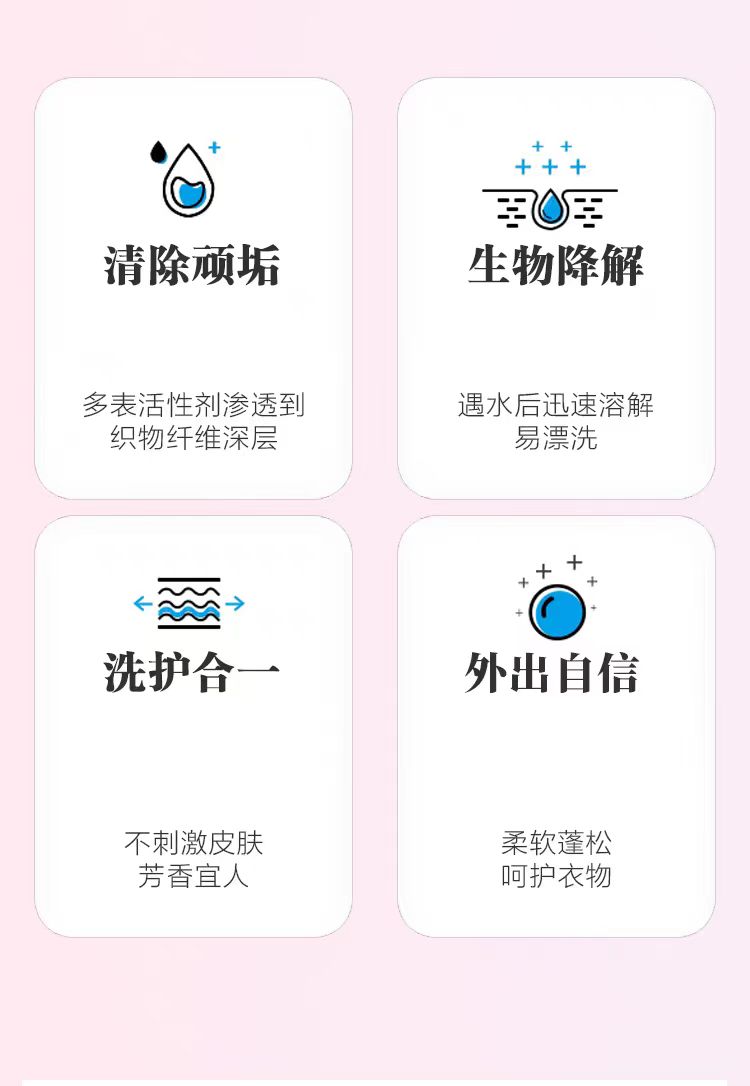 清除顽垢

多表活性剂渗透到
织物纤维深层

生物降解

遇水后迅速溶解
易漂洗

洗护合一

不刺激皮肤
芳香宜人

外出自信

柔软蓬松
呵护衣物