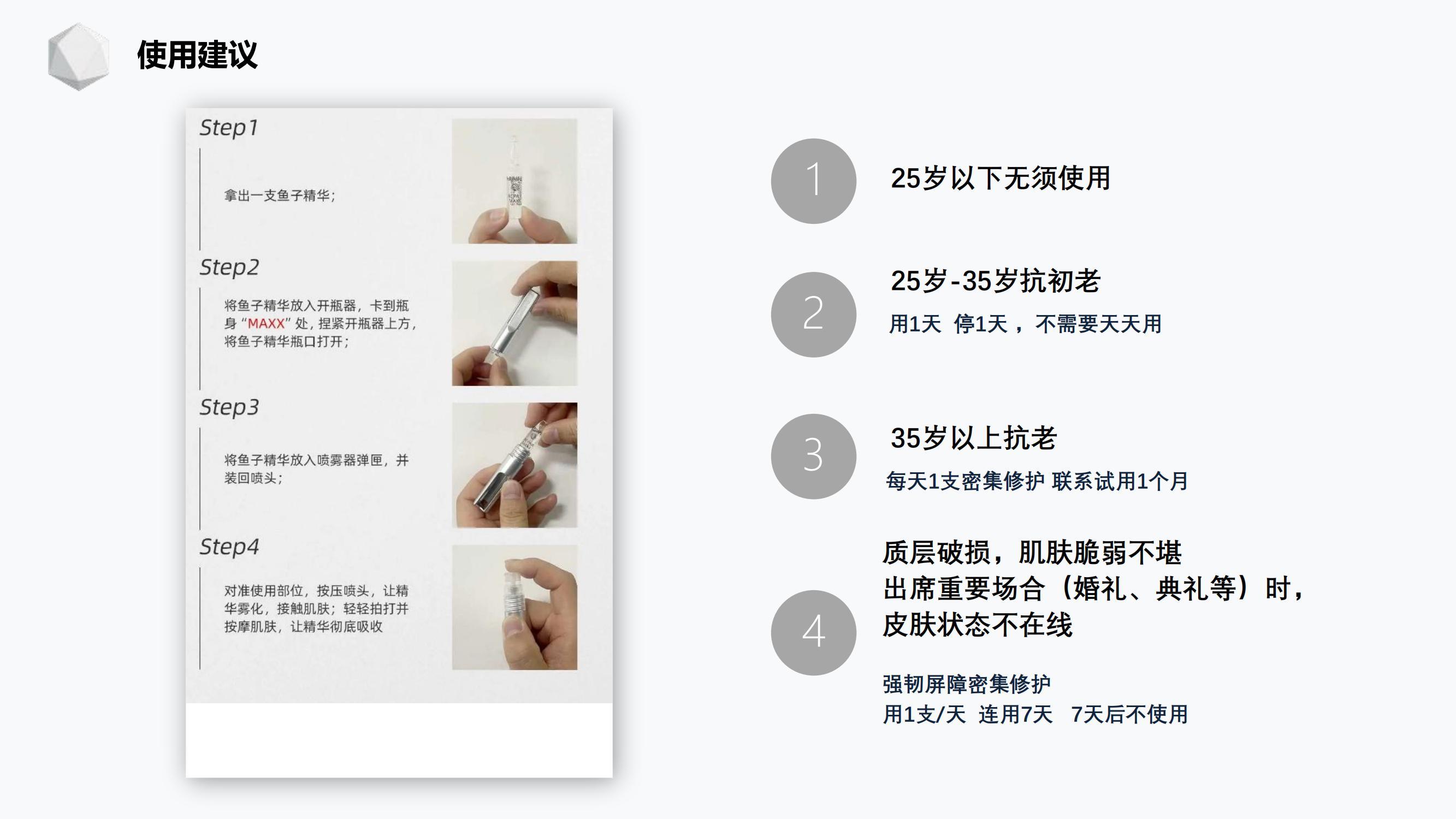 使用建议

Step1

拿出一支鱼子精华；

Step2

将鱼子精华放入开瓶器，卡到瓶身“MAXX”处，捏紧开瓶器上方，将鱼子精华瓶口打开；

Step3

将鱼子精华放入喷雾器弹匣，并装回喷头；

Step4

对准使用部位，按压喷头，让精华雾化，接触肌肤；轻轻拍打并按摩肌肤，让精华彻底吸收

1

25岁以下无须使用

2

25岁-35岁抗初老

用1天 停1天，不需要天天用

3

35岁以上抗老

每天1支密集修护 联系试用1个月

4

质层破损，肌肤脆弱不堪
出席重要场合（婚礼、典礼等）时，
皮肤状态不在线

强韧屏障密集修护
用1支/天 连用7天 7天后不使用