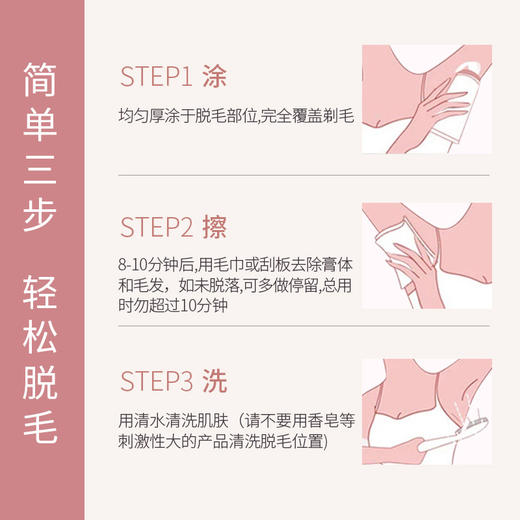 简单三步

轻松脱毛

STEP1 涂

均匀厚涂于脱毛部位,完全覆盖剃毛

STEP2 擦

8-10分钟后,用毛巾或刮板去除膏体和毛发，如未脱落,可多做停留,总用时勿超过10分钟

STEP3 洗

用清水清洗肌肤（请不要用香皂等刺激性大的产品清洗脱毛位置)