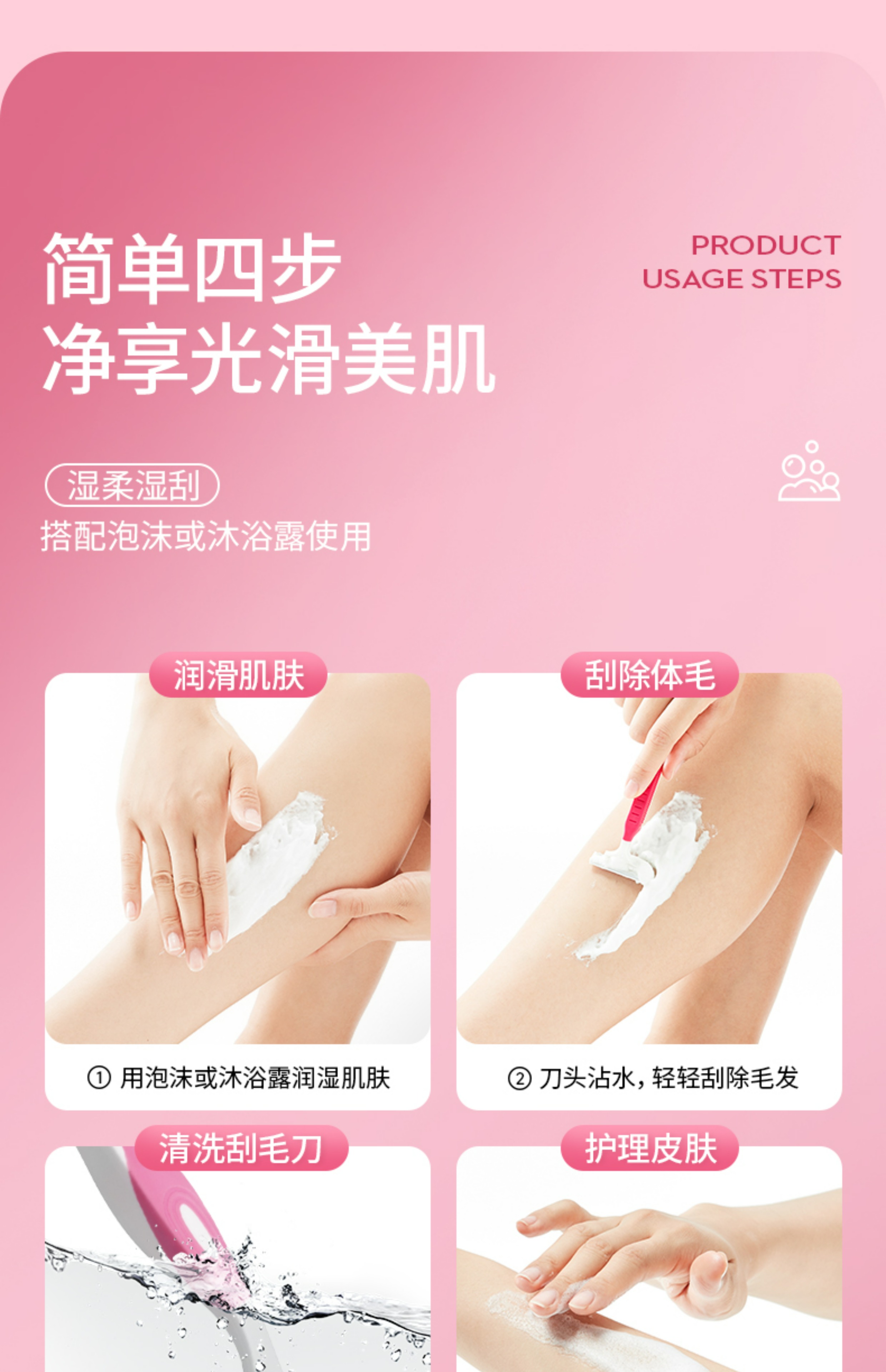 简单四步
净享光滑美肌

PRODUCT
USAGE STEPS

湿柔湿刮
搭配泡沫或沐浴露使用

润滑肌肤

① 用泡沫或沐浴露润湿肌肤

刮除体毛

② 刀头沾水，轻轻刮除毛发

清洗刮毛刀

护理皮肤