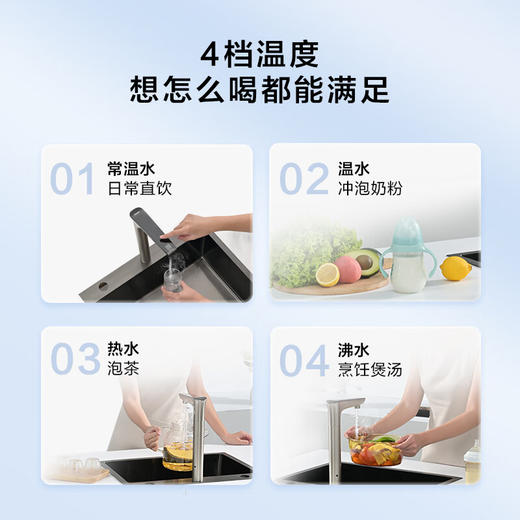 4档温度
想怎么喝都能满足

01 常温水
日常直饮

02 温水
冲泡奶粉

03 热水
泡茶

04 沸水
烹饪煲汤