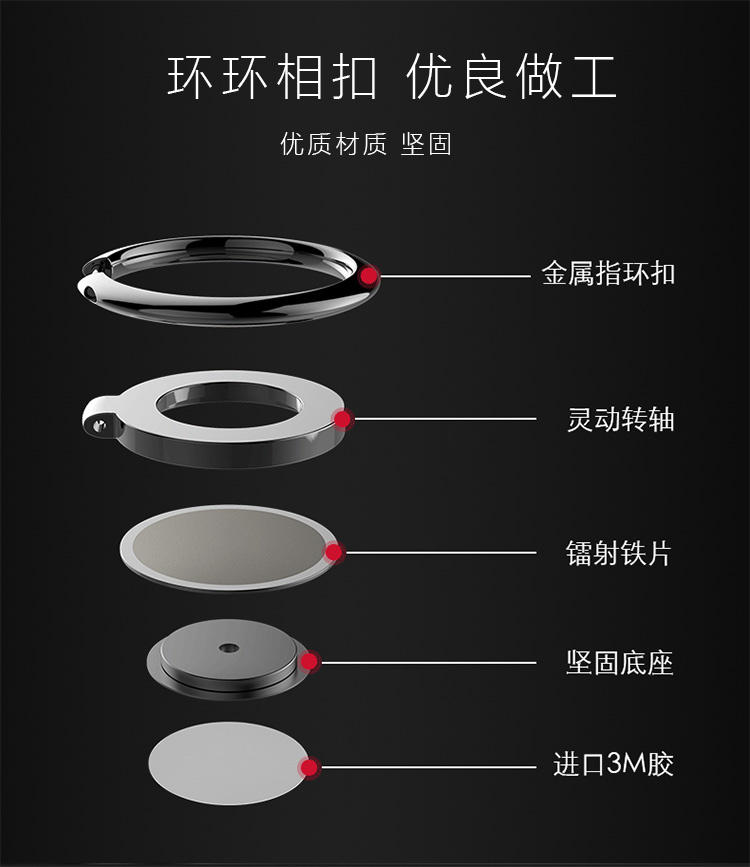 环环相扣 优良做工

优质材质 坚固

金属指环扣

灵动转轴

镭射铁片

坚固底座

进口3M胶