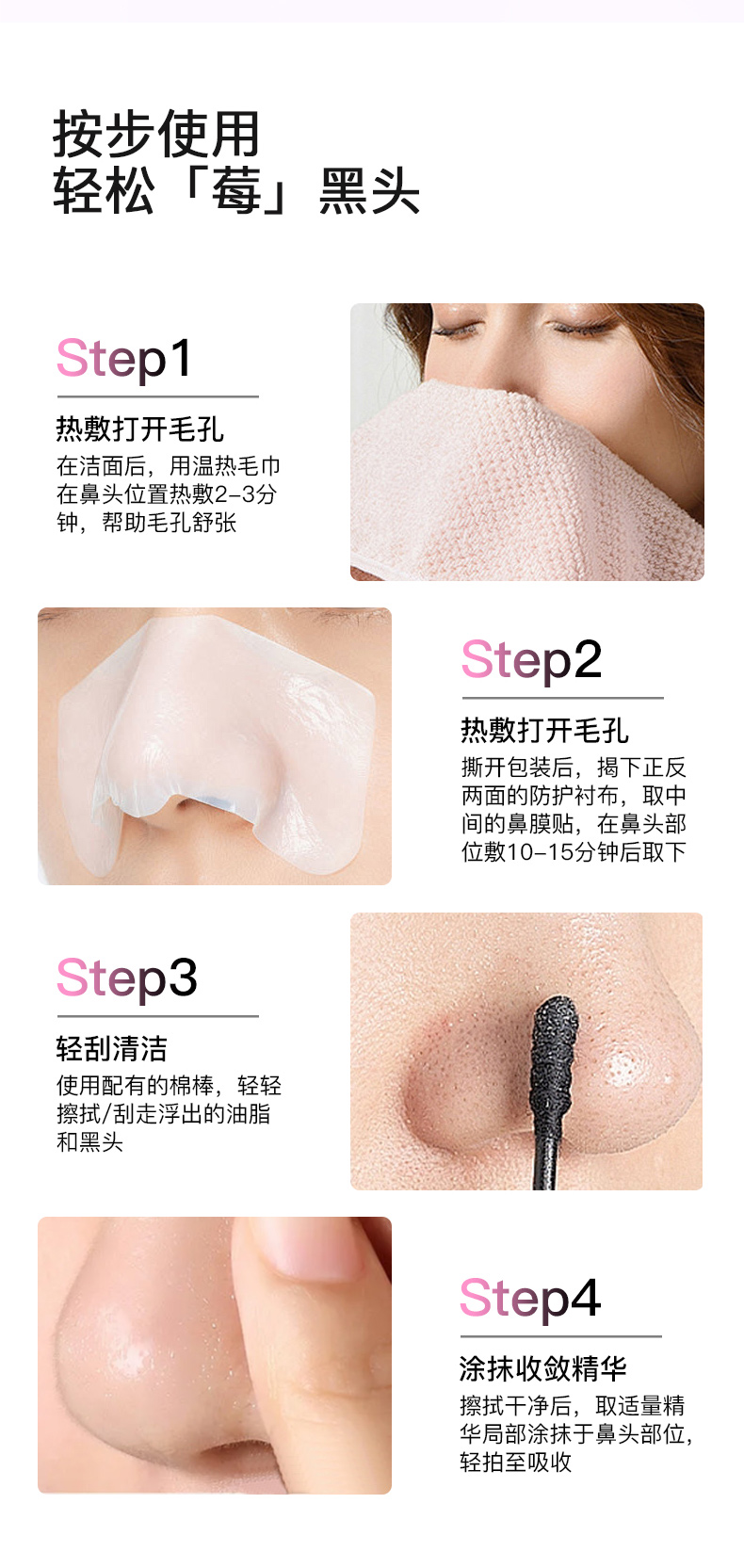 按步使用
轻松「莓」黑头

Step1

热敷打开毛孔

在洁面后，用温热毛巾在鼻头位置热敷2-3分钟，帮助毛孔舒张

Step2

热敷打开毛孔

撕开包装后，揭下正反两面的防护衬布，取中间的鼻膜贴，在鼻头部位敷10-15分钟后取下

Step3

轻刮清洁

使用配有的棉棒，轻轻擦拭/刮走浮出的油脂和黑头

Step4

涂抹收敛精华

擦拭干净后，取适量精华局部涂抹于鼻头部位，轻拍至吸收