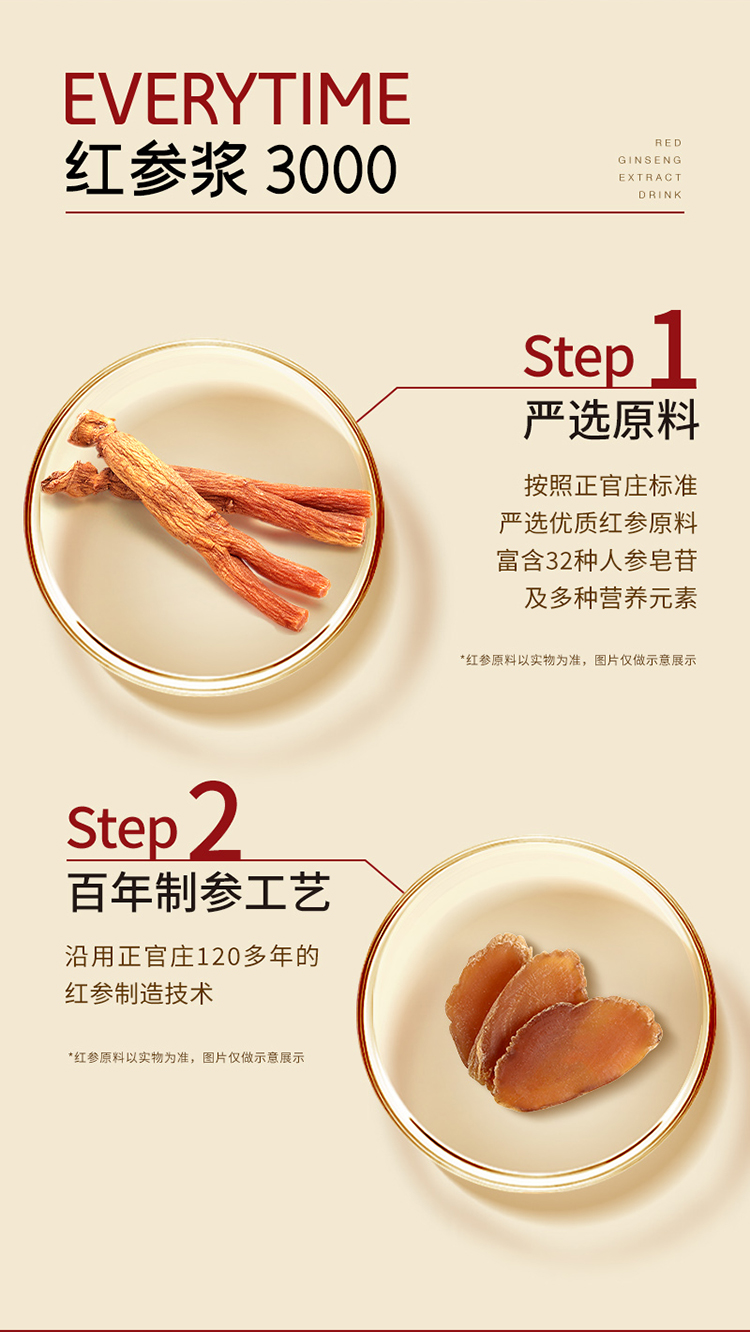 EVERYTIME
红参浆 3000

RED
GINSENG
EXTRACT
DRINK

Step 1
严选原料

按照正官庄标准
严选优质红参原料
富含32种人参皂苷
及多种营养元素

*红参原料以实物为准，图片仅做示意展示

Step 2
百年制参工艺

沿用正官庄120多年的
红参制造技术

*红参原料以实物为准，图片仅做示意展示