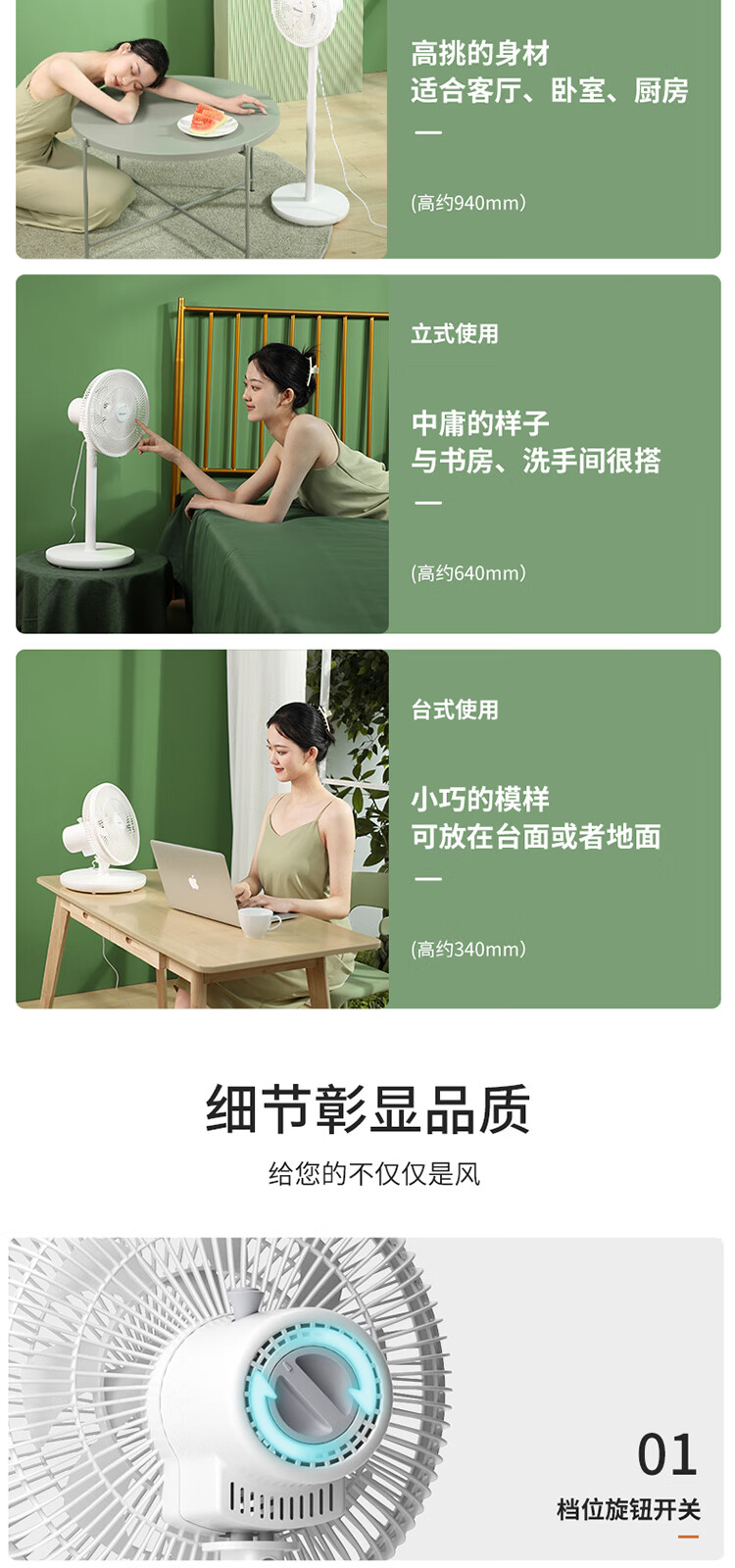 高挑的身材
适合客厅、卧室、厨房
—
(高约940mm)

立式使用

中庸的样子
与书房、洗手间很搭
—
(高约640mm)

台式使用

小巧的模样
可放在台面或者地面
—
(高约340mm)

细节彰显品质

给您的不仅仅是风

01
档位旋钮开关