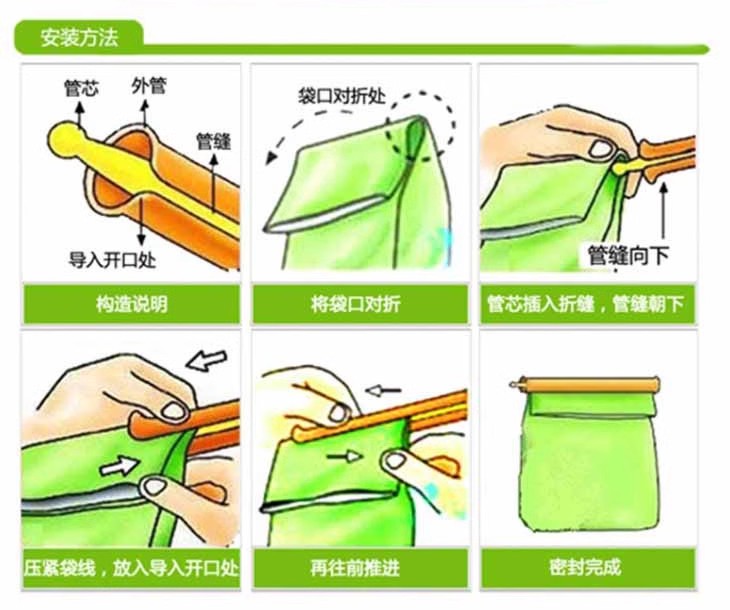 安装方法

管芯
外管
管缝
导入开口处
构造说明

袋口对折处
将袋口对折

管缝向下
管芯插入折缝，管缝朝下

压紧袋线，放入导入开口处

再往前推进

密封完成