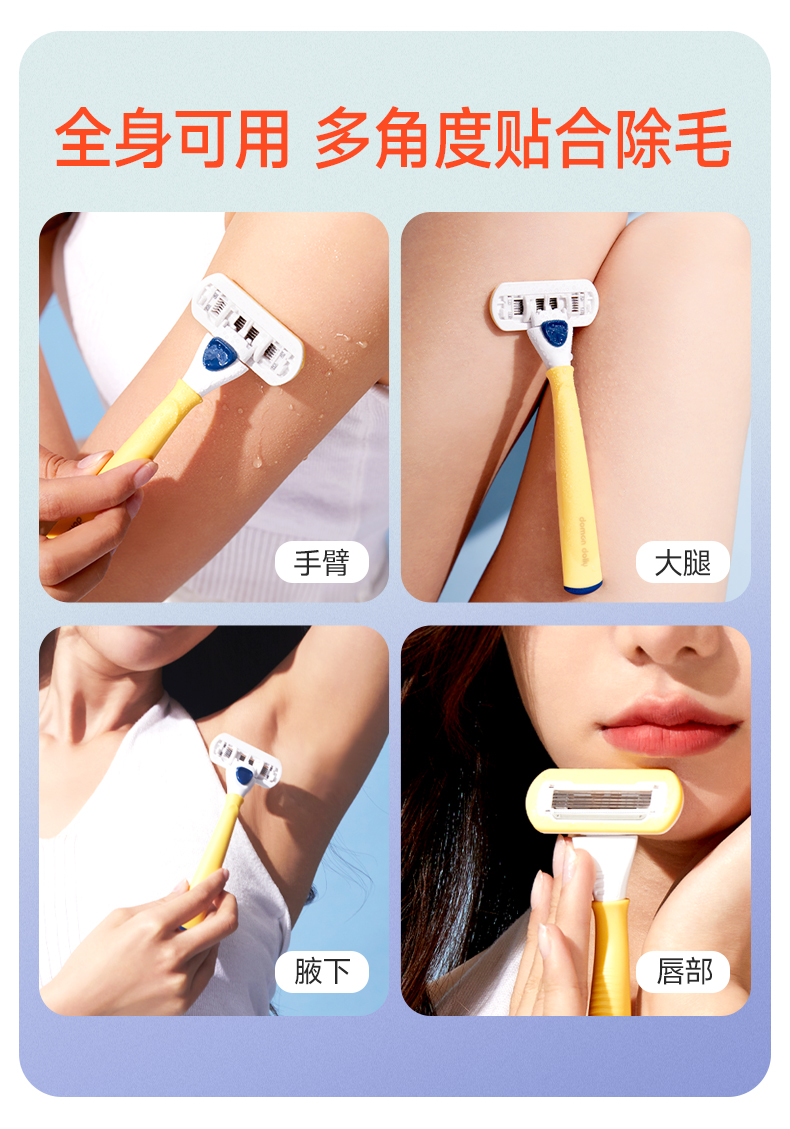 全身可用 多角度贴合除毛

手臂

大腿

腋下

唇部