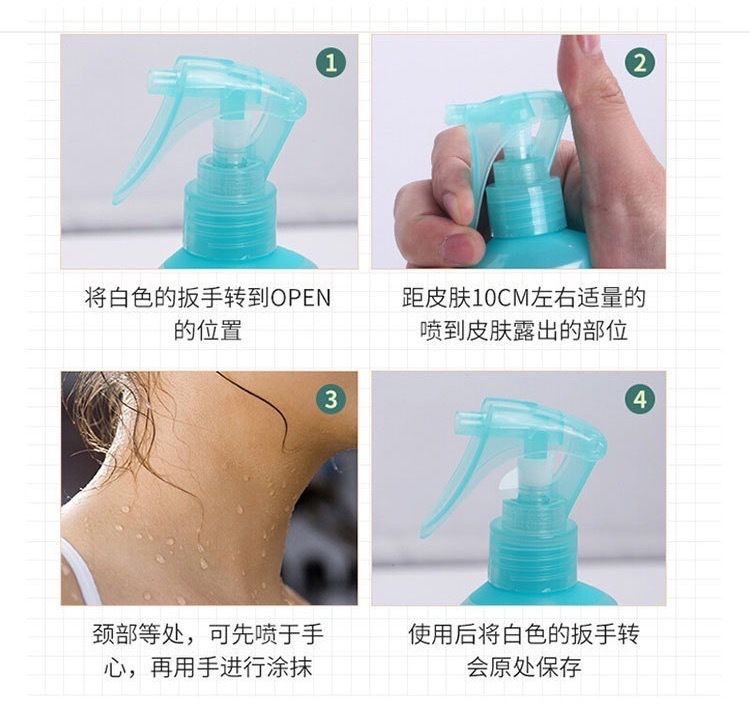 1

将白色的扳手转到OPEN的位置

2

距皮肤10CM左右适量的喷到皮肤露出的部位

3

颈部等处，可先喷于手心，再用手进行涂抹

4

使用后将白色的扳手转会原处保存