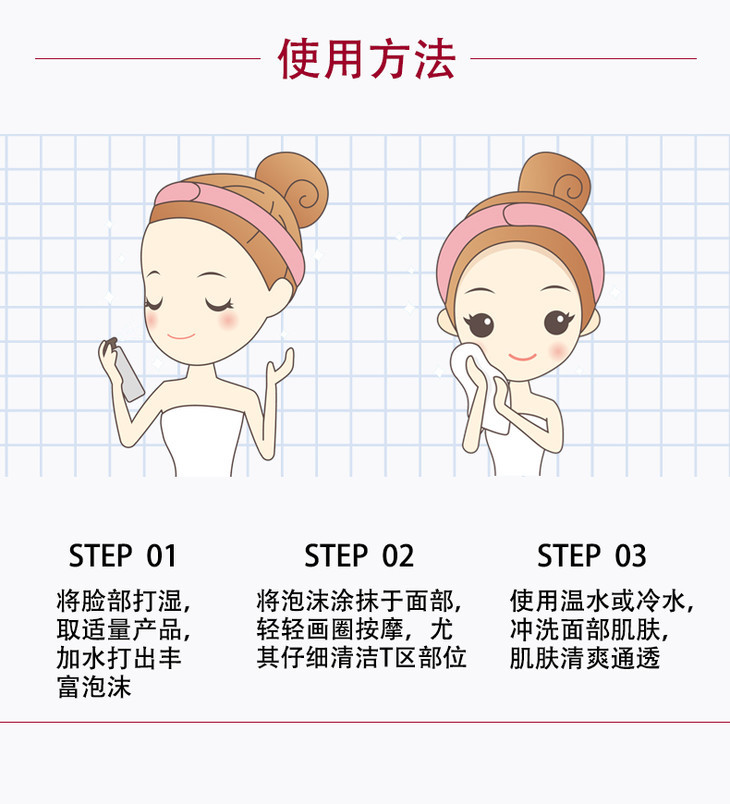 使用方法

STEP 01

将脸部打湿，取适量产品，加水打出丰富泡沫

STEP 02

将泡沫涂抹于面部，轻轻画圈按摩，尤其仔细清洁T区部位

STEP 03

使用温水或冷水，冲洗面部肌肤，肌肤清爽通透