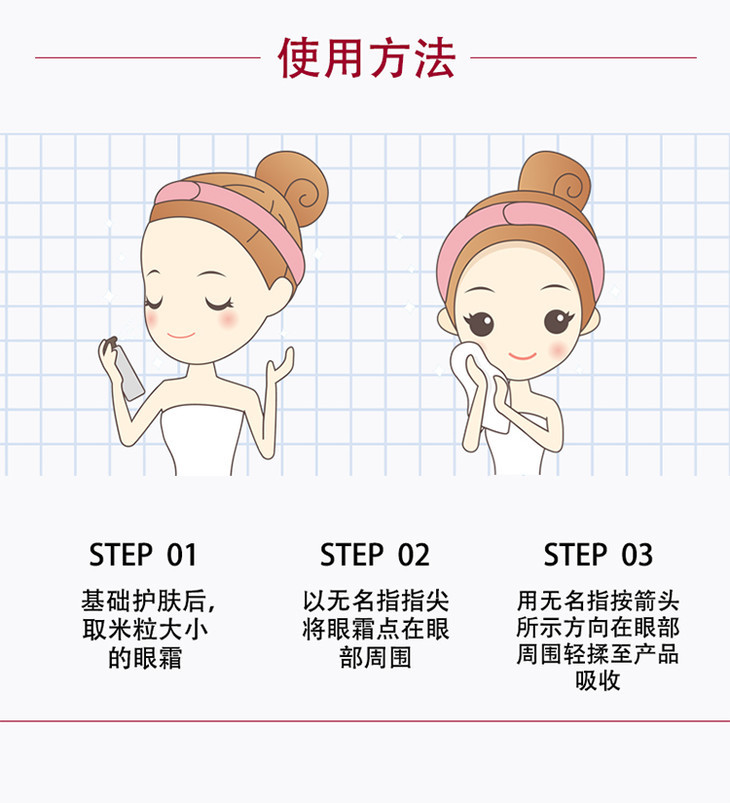 使用方法

STEP 01

基础护肤后，取米粒大小的眼霜

STEP 02

以无名指指尖将眼霜点在眼部周围

STEP 03

用无名指按箭头所示方向在眼部周围轻揉至产品吸收